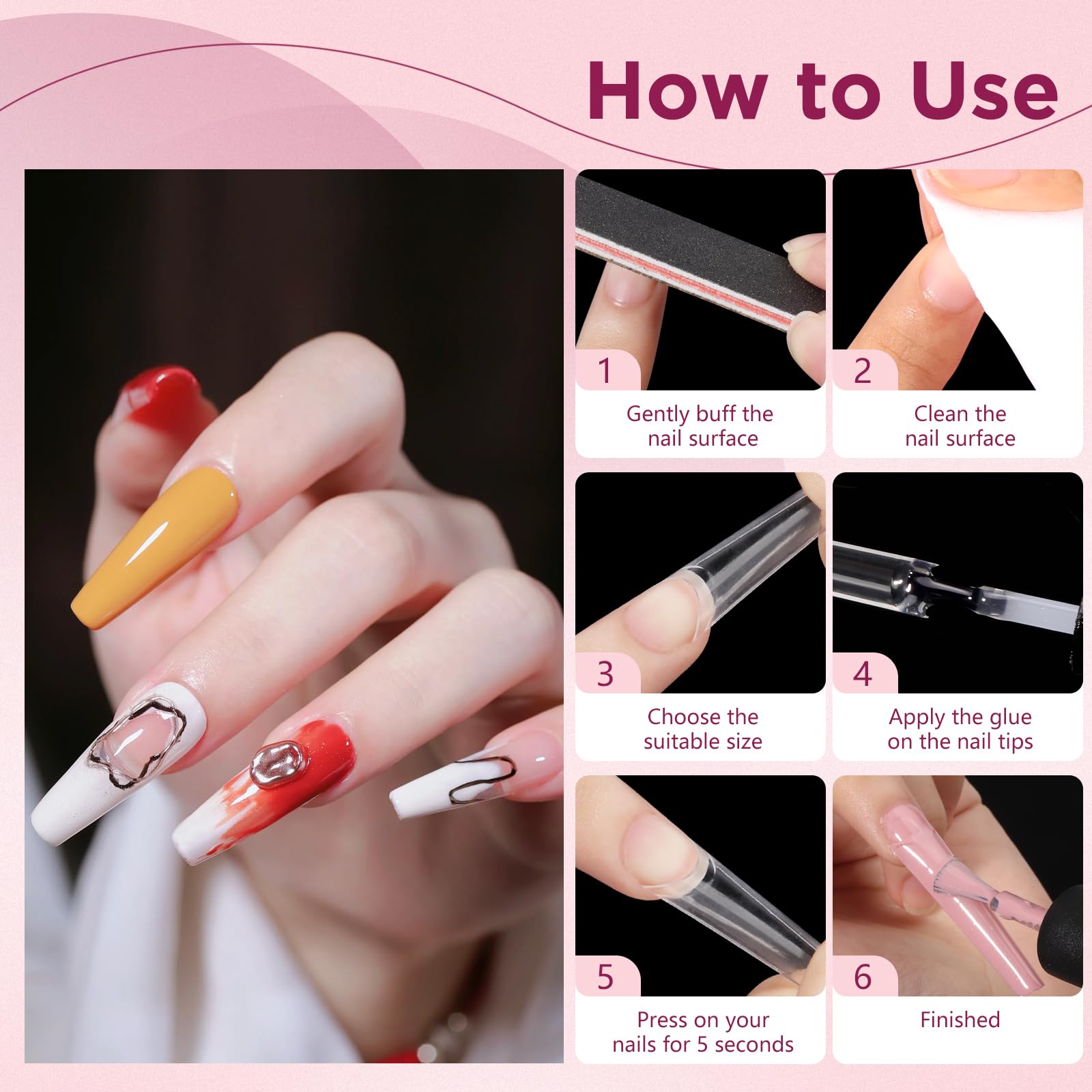 How to Use

1
Gently buff the nail surface

2
Clean the nail surface

3
Choose the suitable size

4
Apply the glue on the nail tips

5
Press on your nails for 5 seconds

6
Finished