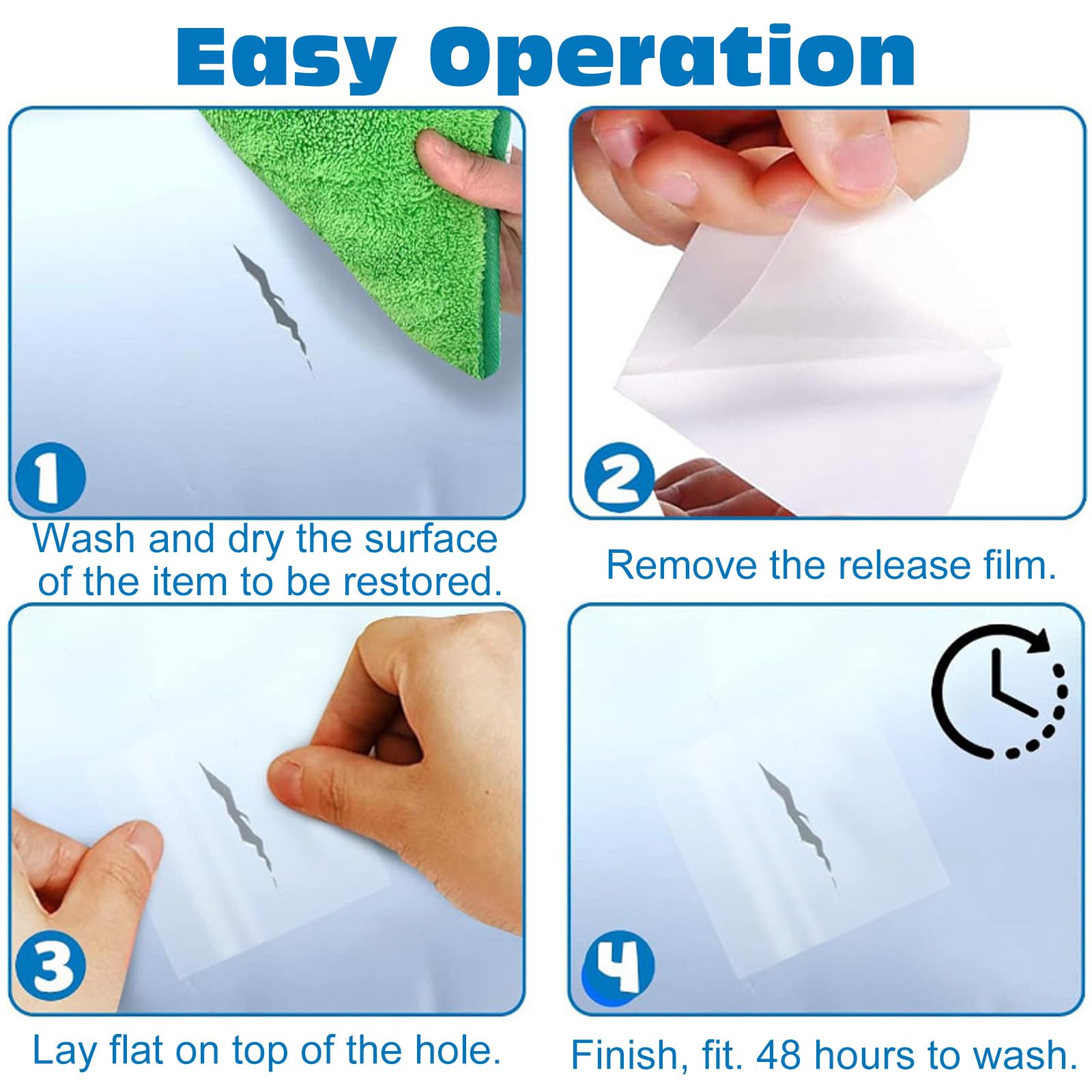 Easy Operation

1

Wash and dry the surface of the item to be restored.

2

Remove the release film.

3

Lay flat on top of the hole.

4

Finish, fit. 48 hours to wash.