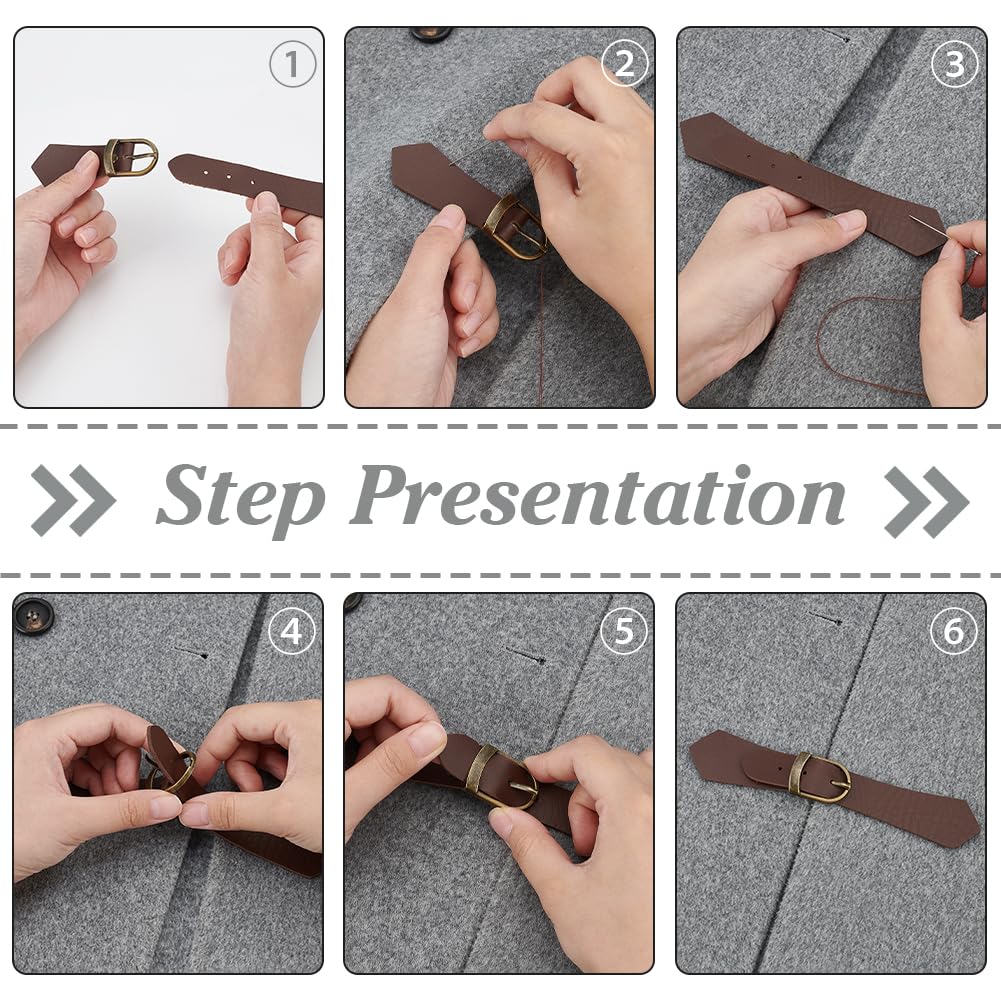 ①
②
③

Step Presentation

④
⑤
⑥