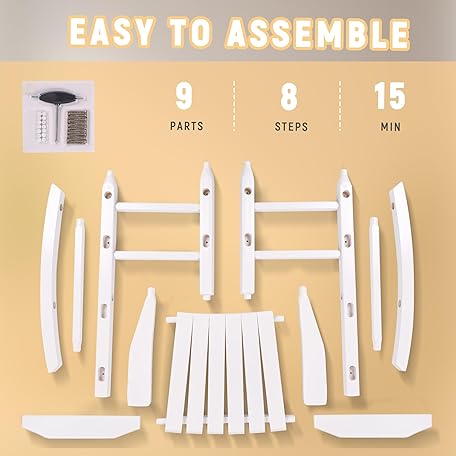 EASY TO ASSEMBLE

9
PARTS

8
STEPS

15
MIN