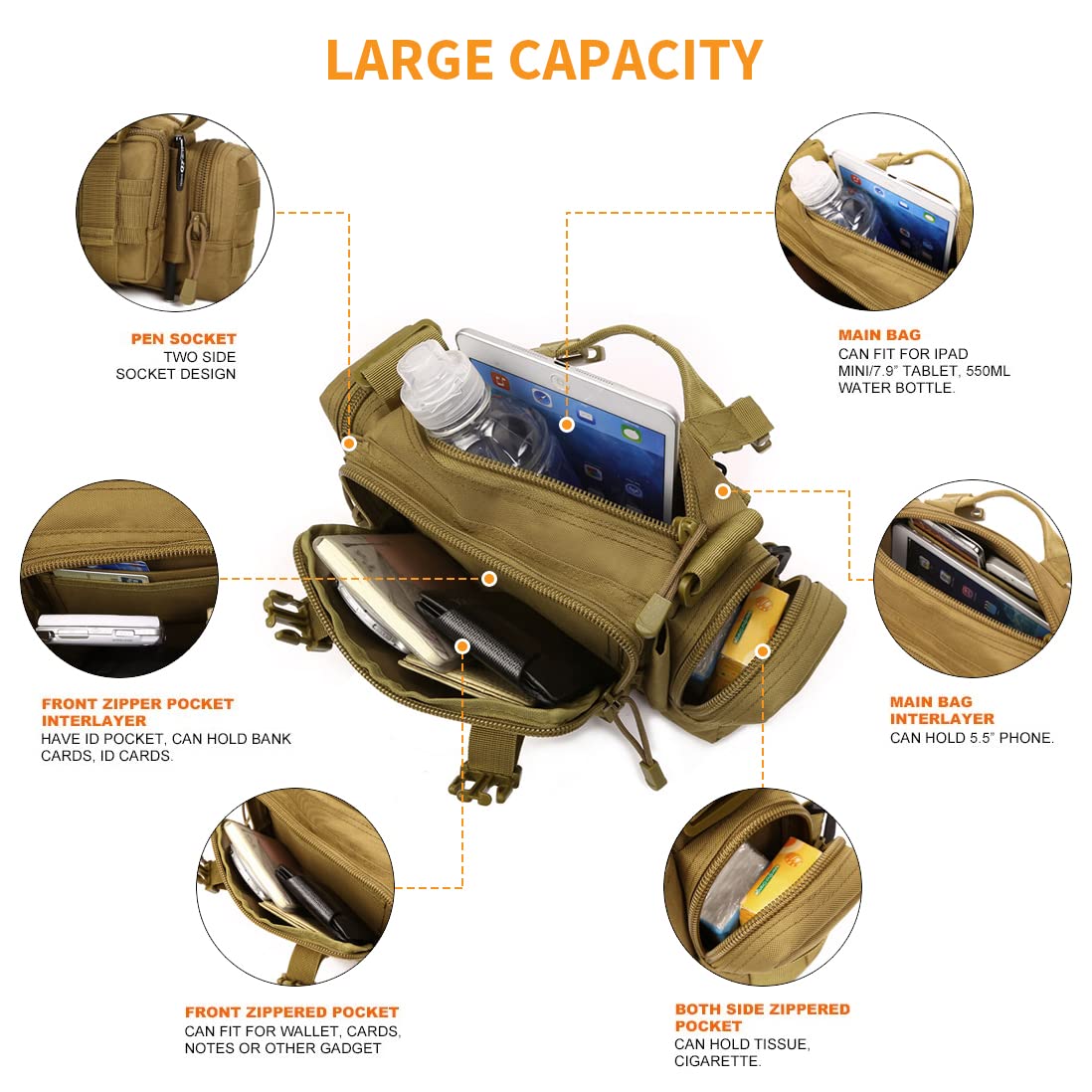 LARGE CAPACITY

PEN SOCKET
TWO SIDE SOCKET DESIGN

MAIN BAG
CAN FIT FOR IPAD MINI/7.9" TABLET, 550ML WATER BOTTLE.

FRONT ZIPPER POCKET INTERLAYER
HAVE ID POCKET, CAN HOLD BANK CARDS, ID CARDS.

MAIN BAG INTERLAYER
CAN HOLD 5.5" PHONE.

FRONT ZIPPERED POCKET
CAN FIT FOR WALLET, CARDS, NOTES OR OTHER GADGET

BOTH SIDE ZIPPERED POCKET
CAN HOLD TISSUE, CIGARETTE.