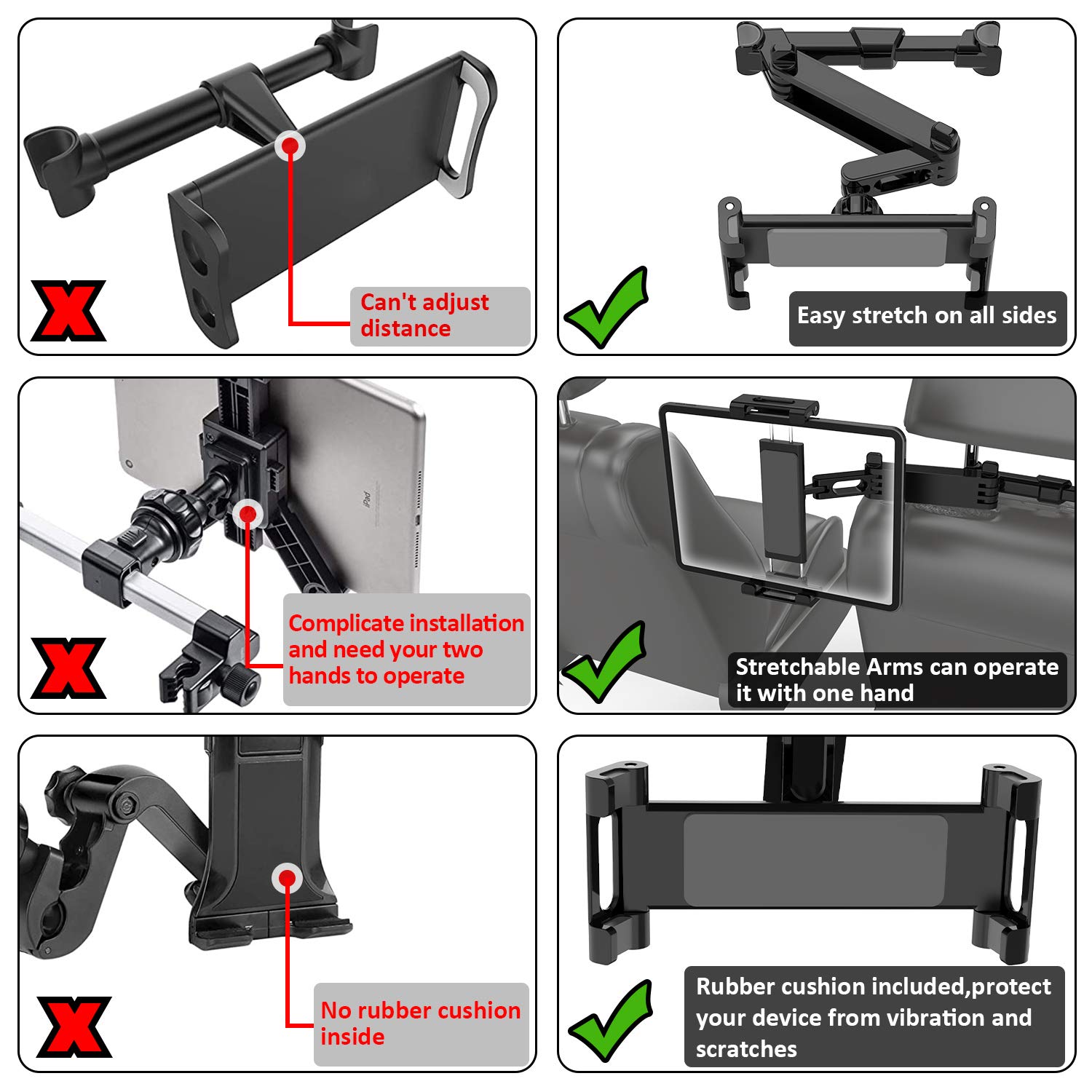 Can't adjust distance

Easy stretch on all sides

iPad

Complicate installation and need your two hands to operate

Stretchable Arms can operate it with one hand

No rubber cushion inside

Rubber cushion included,protect your device from vibration and scratches