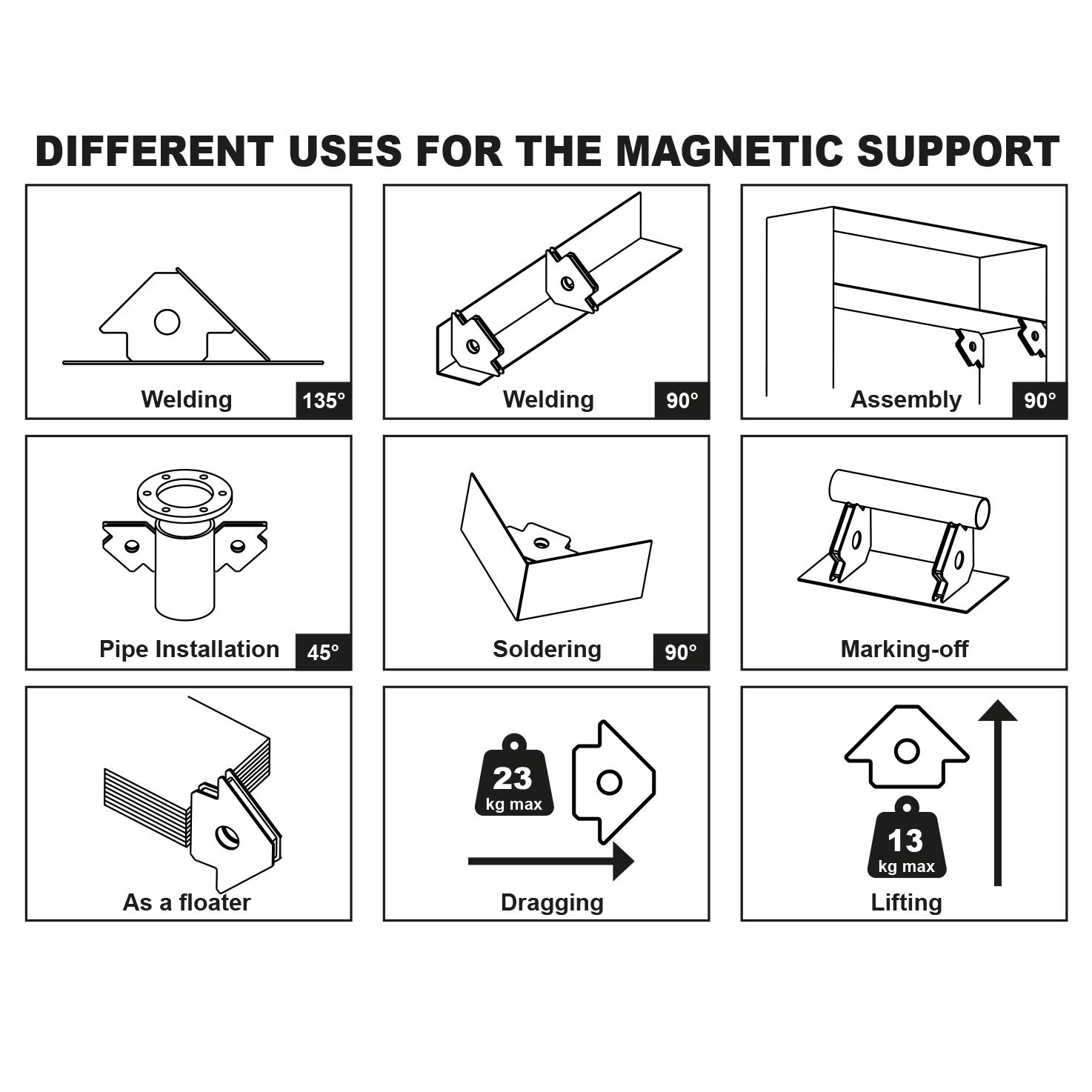 DIFFERENT USES FOR THE MAGNETIC SUPPORT

Welding 135°

Welding 90°

Assembly 90°

Pipe Installation 45°

Soldering 90°

Marking-off

As a floater

23 kg max

Dragging

13 kg max

Lifting