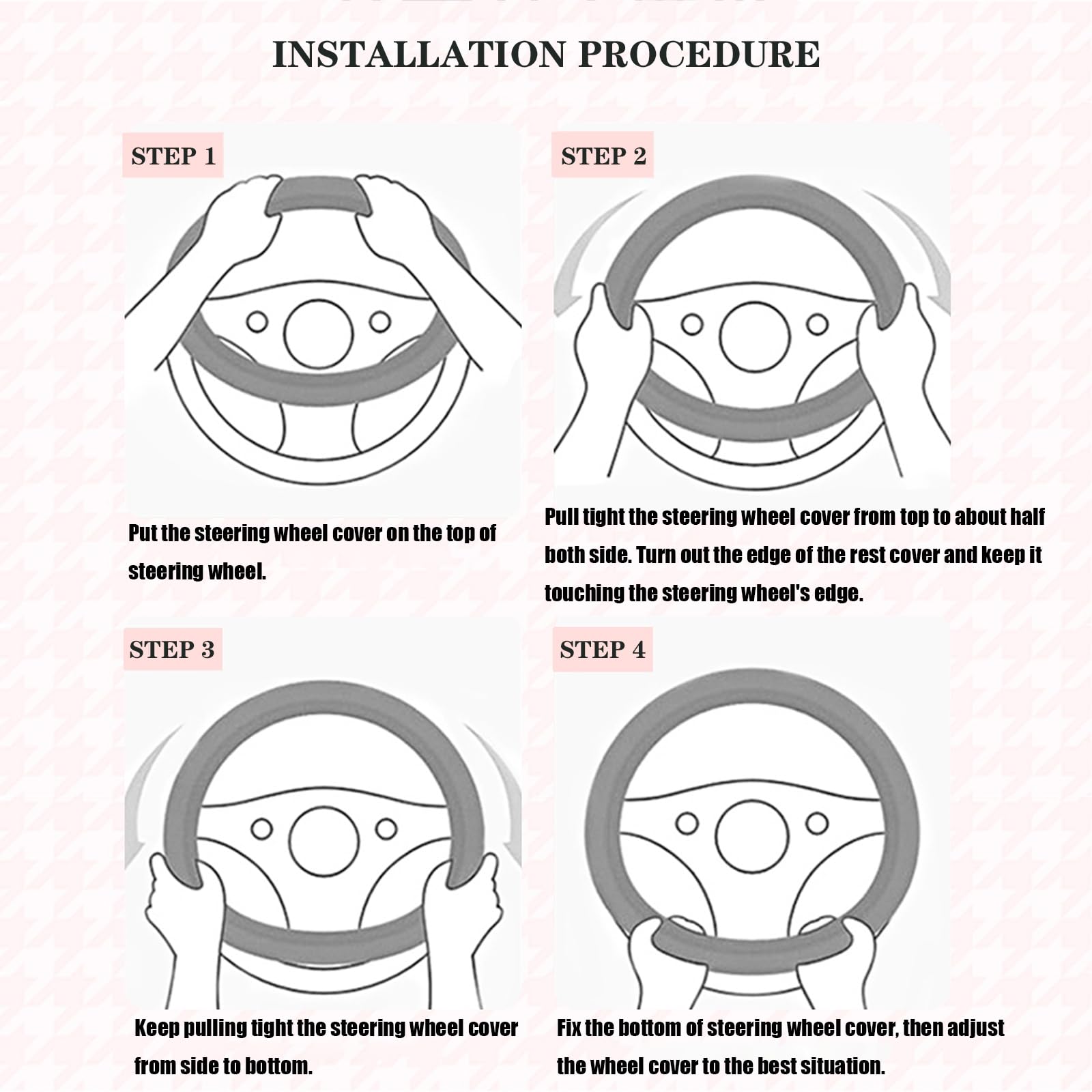 INSTALLATION PROCEDURE

STEP 1

Put the steering wheel cover on the top of steering wheel.

STEP 2

Pull tight the steering wheel cover from top to about half both side. Turn out the edge of the rest cover and keep it touching the steering wheel's edge.

STEP 3

Keep pulling tight the steering wheel cover from side to bottom.

STEP 4

Fix the bottom of steering wheel cover, then adjust the wheel cover to the best situation.