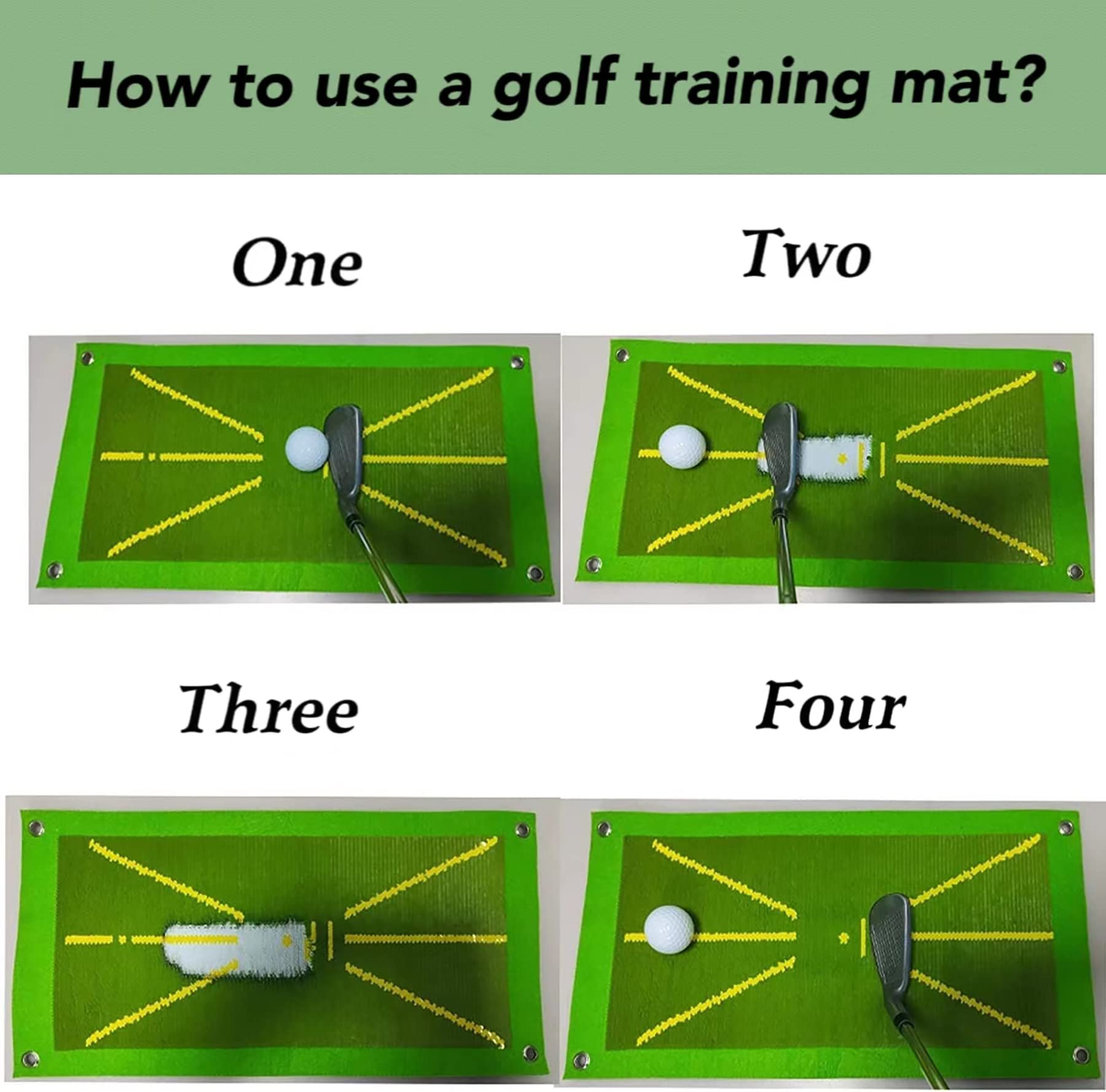 How to use a golf training mat?

One

Two

Three

Four