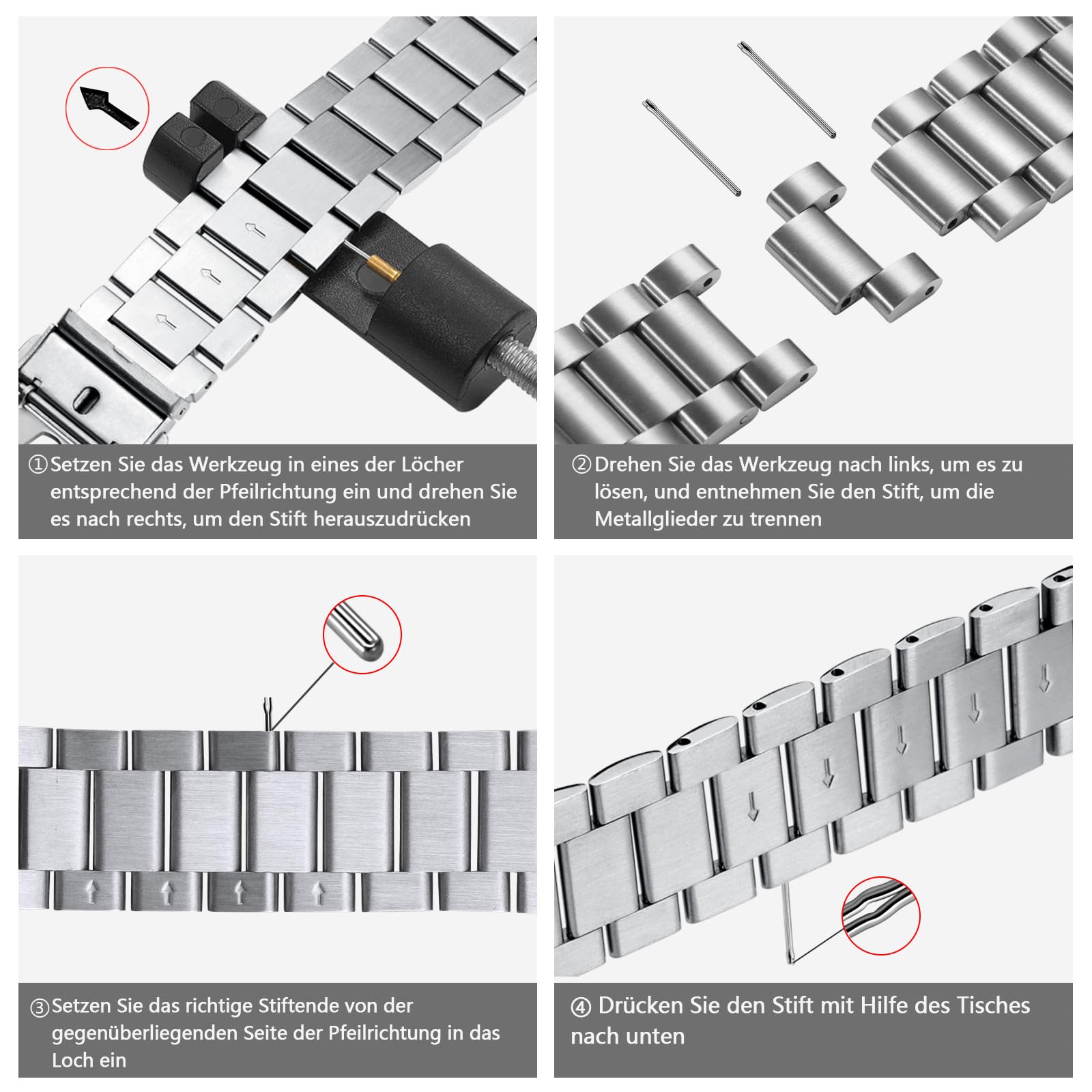 ①Setzen Sie das Werkzeug in eines der Löcher entsprechend der Pfeilrichtung ein und drehen Sie es nach rechts, um den Stift herauszudrücken

②Drehen Sie das Werkzeug nach links, um es zu lösen, und entnehmen Sie den Stift, um die Metallglieder zu trennen

③Setzen Sie das richtige Stiftende von der gegenüberliegenden Seite der Pfeilrichtung in das Loch ein

④ Drücken Sie den Stift mit Hilfe des Tisches nach unten