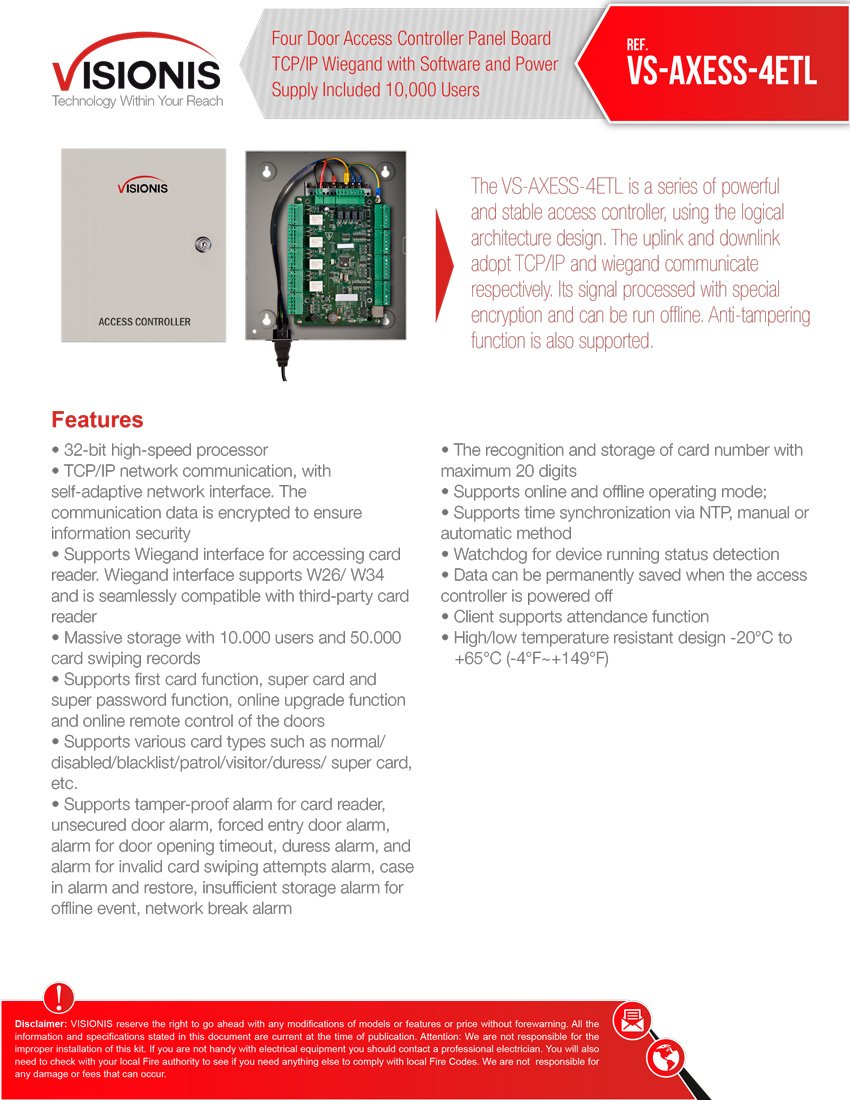 VISIONIS
Technology Within Your Reach

Four Door Access Controller Panel Board TCP/IP Wiegand with Software and Power Supply Included 10,000 Users

REF.
VS-AXESS-4ETL

VISIONIS
ACCESS CONTROLLER

The VS-AXESS-4ETL is a series of powerful and stable access controller, using the logical architecture design. The uplink and downlink adopt TCP/IP and wiegand communicate respectively. Its signal processed with special encryption and can be run offline. Anti-tampering function is also supported.

Features

• 32-bit high-speed processor
• TCP/IP network communication, with self-adaptive network interface. The communication data is encrypted to ensure information security
• Supports Wiegand interface for accessing card reader. Wiegand interface supports W26/ W34 and is seamlessly compatible with third-party card reader
• Massive storage with 10.000 users and 50.000 card swiping records
• Supports first card function, super card and super password function, online upgrade function and online remote control of the doors
• Supports various card types such as normal/ disabled/blacklist/patrol/visitor/duress/ super card, etc.
• Supports tamper-proof alarm for card reader, unsecured door alarm, forced entry door alarm, alarm for door opening timeout, duress alarm, and alarm for invalid card swiping attempts alarm, case in alarm and restore, insufficient storage alarm for offline event, network break alarm

• The recognition and storage of card number with maximum 20 digits
• Supports online and offline operating mode;
• Supports time synchronization via NTP, manual or automatic method
• Watchdog for device running status detection
• Data can be permanently saved when the access controller is powered off
• Client supports attendance function
• High/low temperature resistant design -20°C to +65°C (-4°F~+149°F)

Disclaimer: VISIONIS reserve the right to go ahead with any modifications of models or features or price without forewarning. All the information and specifications stated in this document are current at the time of publication. Attention: We are not responsible for the improper installation of this kit. If you are not handy with electrical equipment you should contact a professional electrician. You will also need to check with your local Fire authority to see if you need anything else to comply with local Fire Codes. We are not responsible for any damage or fees that can occur.