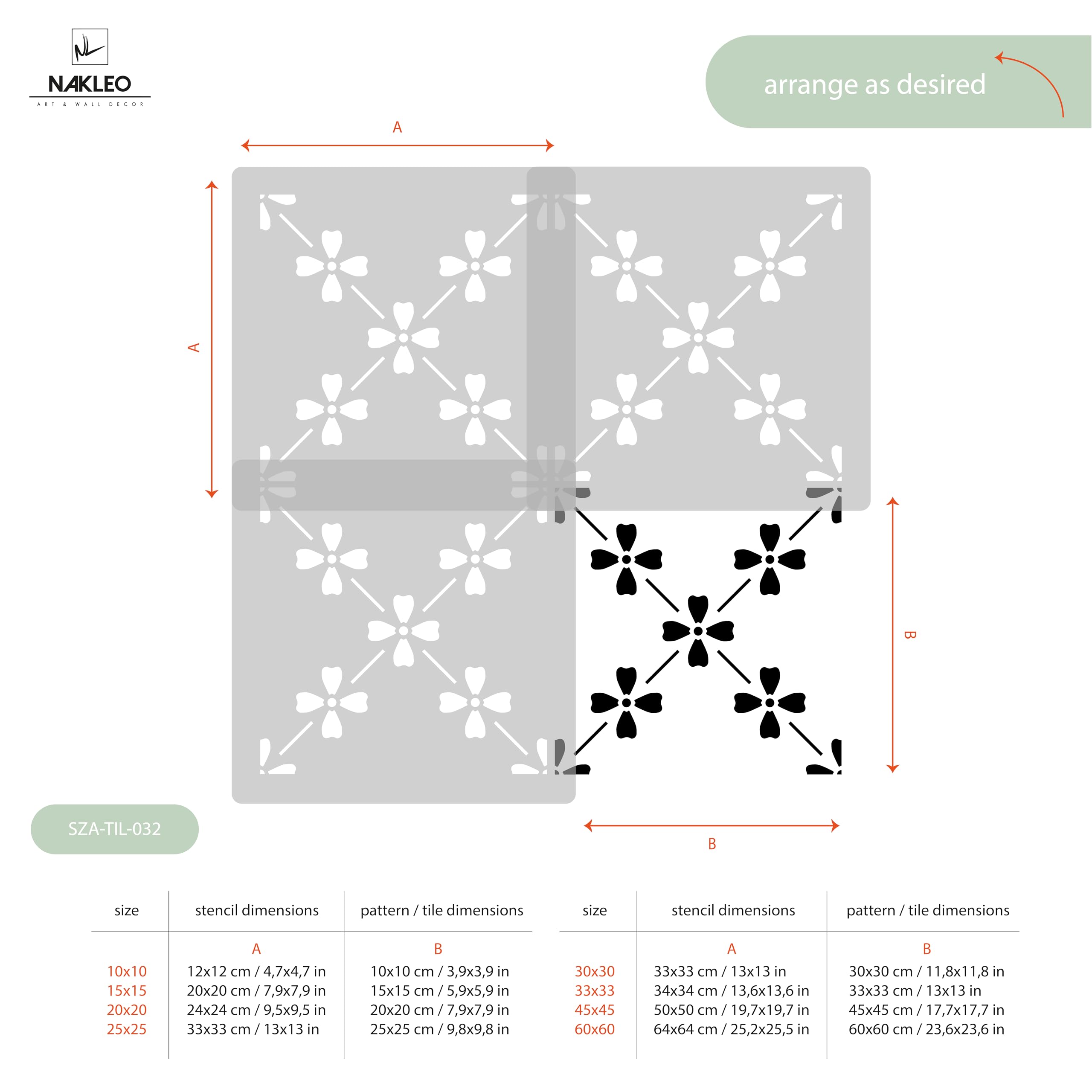 NL
NAKLEO
ART & WALL DECOR

arrange as desired

A

A

B

B

SZA-TIL-032

| size | stencil dimensions | pattern / tile dimensions |
|---|---|---|
| | A | B |
| 10x10 | 12x12 cm / 4,7x4,7 in | 10x10 cm / 3,9x3,9 in |
| 15x15 | 20x20 cm / 7,9x7,9 in | 15x15 cm / 5,9x5,9 in |
| 20x20 | 24x24 cm / 9,5x9,5 in | 20x20 cm / 7,9x7,9 in |
| 25x25 | 33x33 cm / 13x13 in | 25x25 cm / 9,8x9,8 in |

| size | stencil dimensions | pattern / tile dimensions |
|---|---|---|
| | A | B |
| 30x30 | 33x33 cm / 13x13 in | 30x30 cm / 11,8x11,8 in |
| 33x33 | 34x34 cm / 13,6x13,6 in | 33x33 cm / 13x13 in |
| 45x45 | 50x50 cm / 19,7x19,7 in | 45x45 cm / 17,7x17,7 in |
| 60x60 | 64x64 cm / 25,2x25,5 in | 60x60 cm / 23,6x23,6 in |