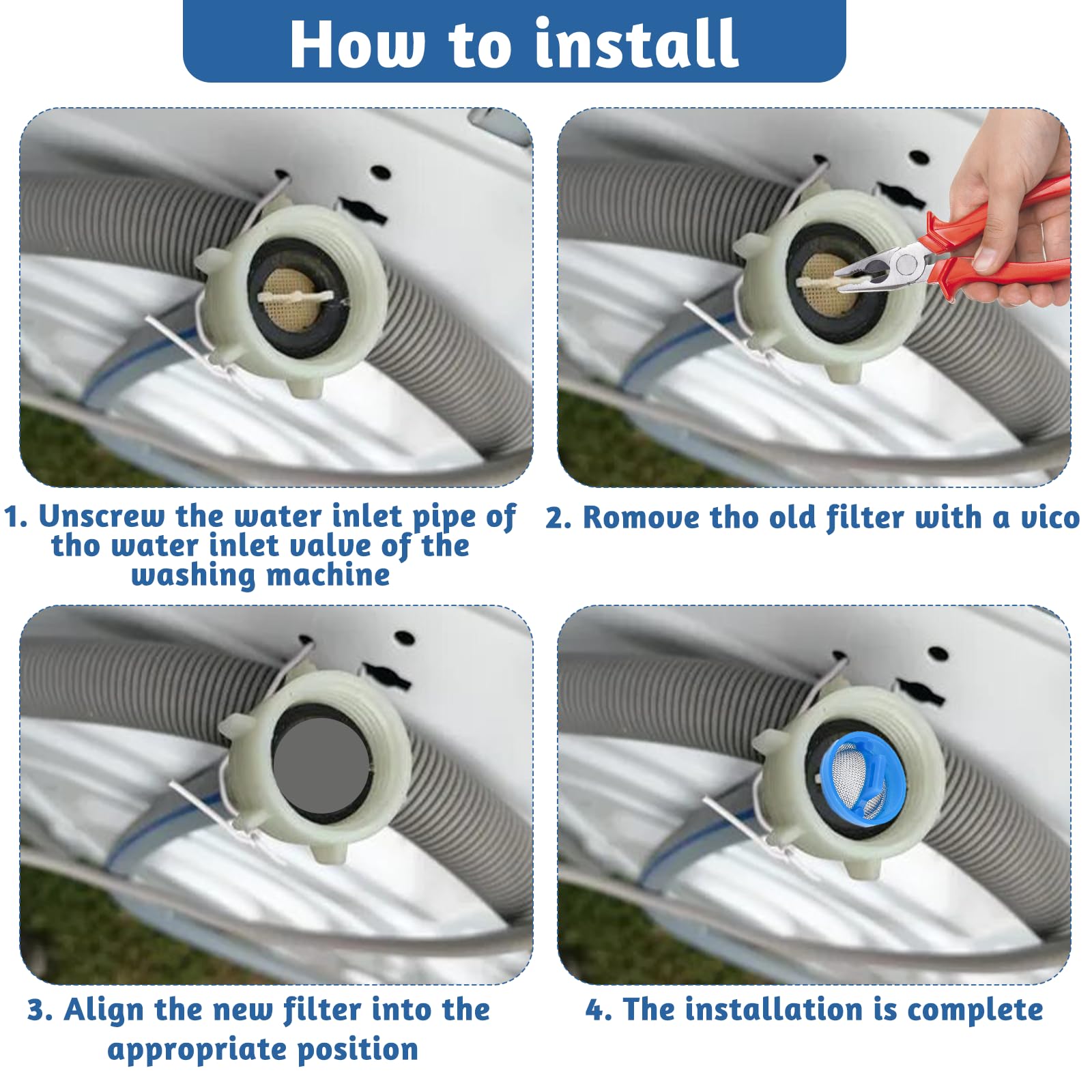 How to install

1. Unscrew the water inlet pipe of tho water inlet valve of the washing machine

2. Romove tho old filter with a vico

3. Align the new filter into the appropriate position

4. The installation is complete