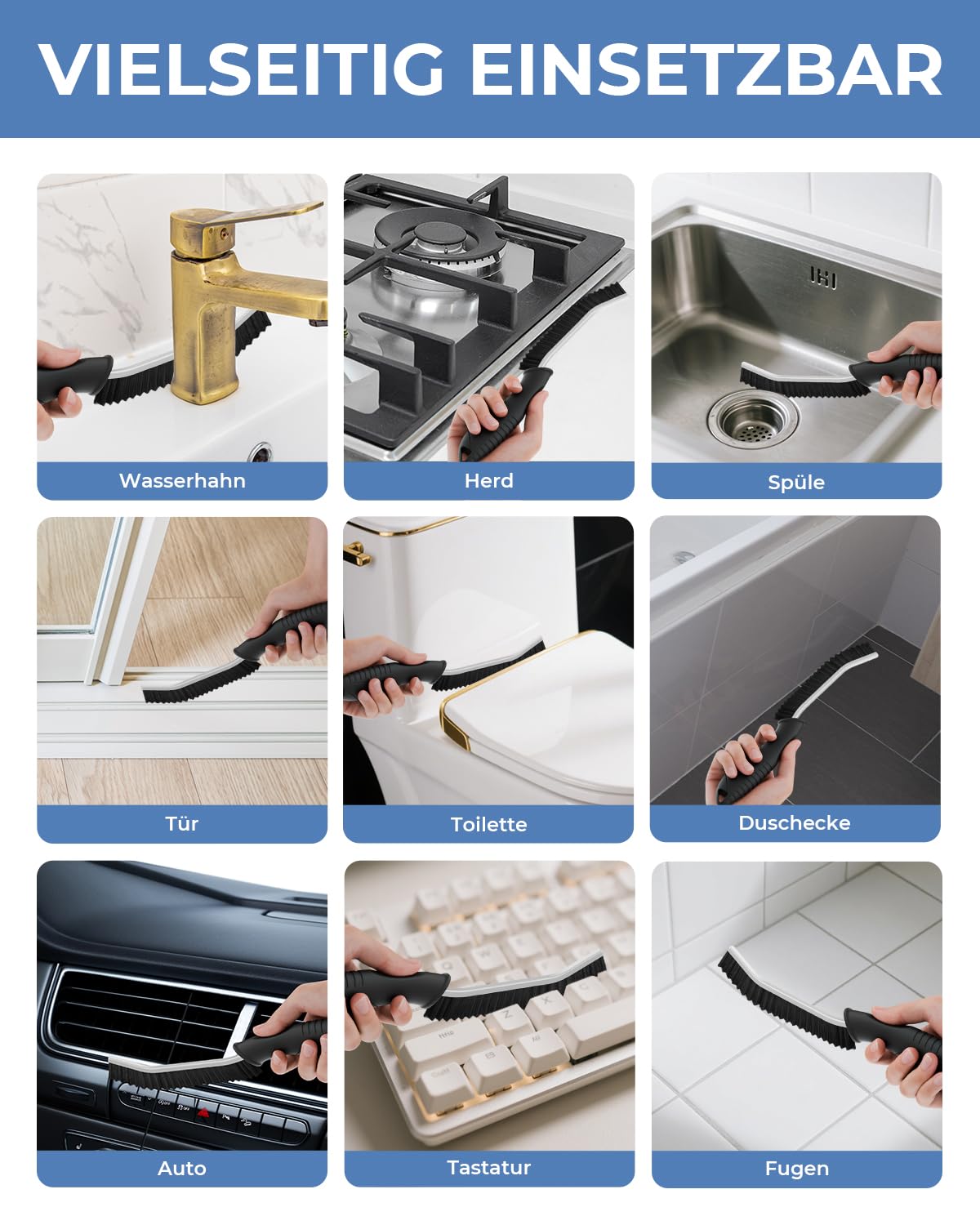 VIELSEITIG EINSETZBAR

Wasserhahn

Herd

Spüle

Tür

Toilette

Duschecke

Auto

Tastatur

Fugen