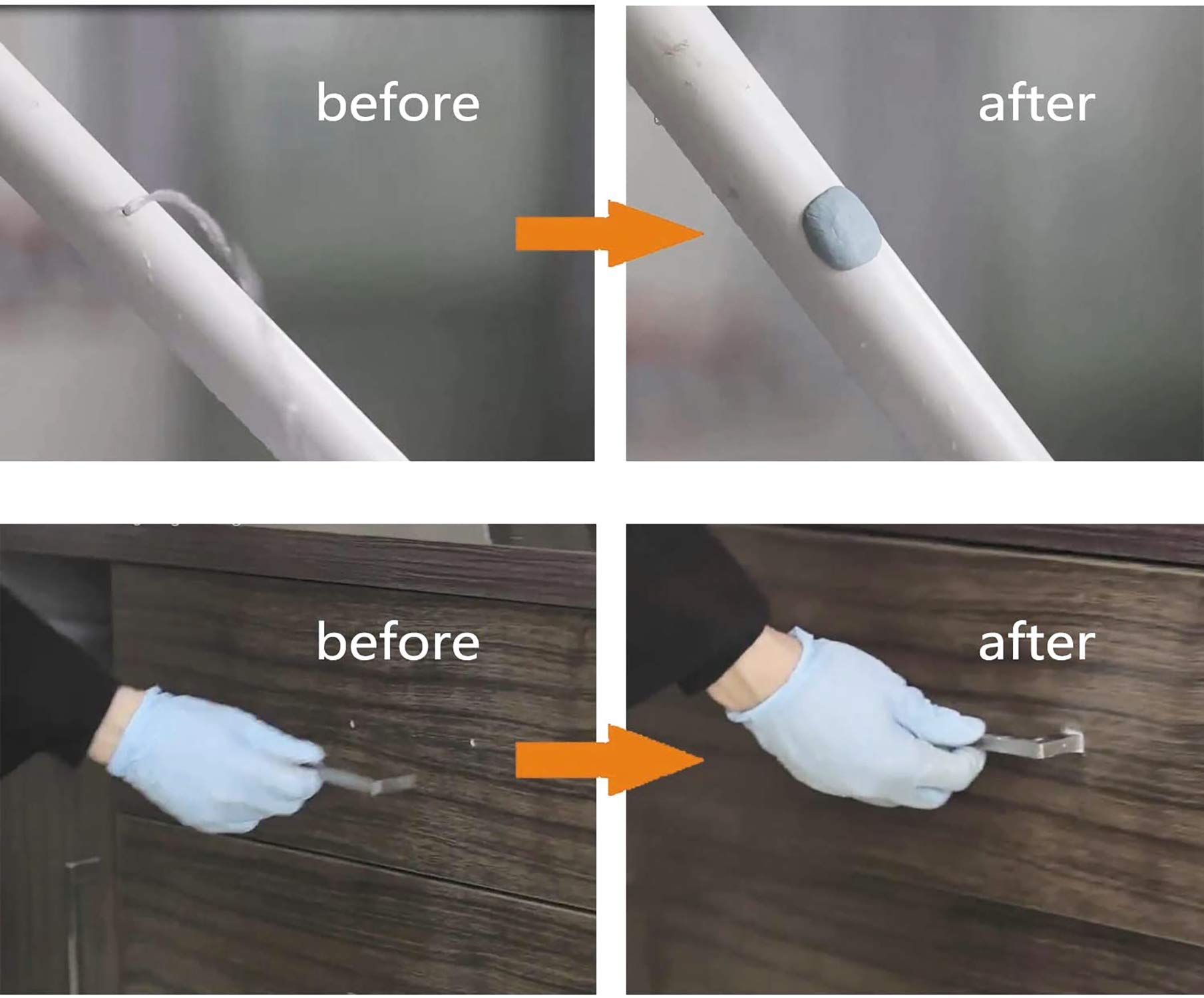 before

after

before

after