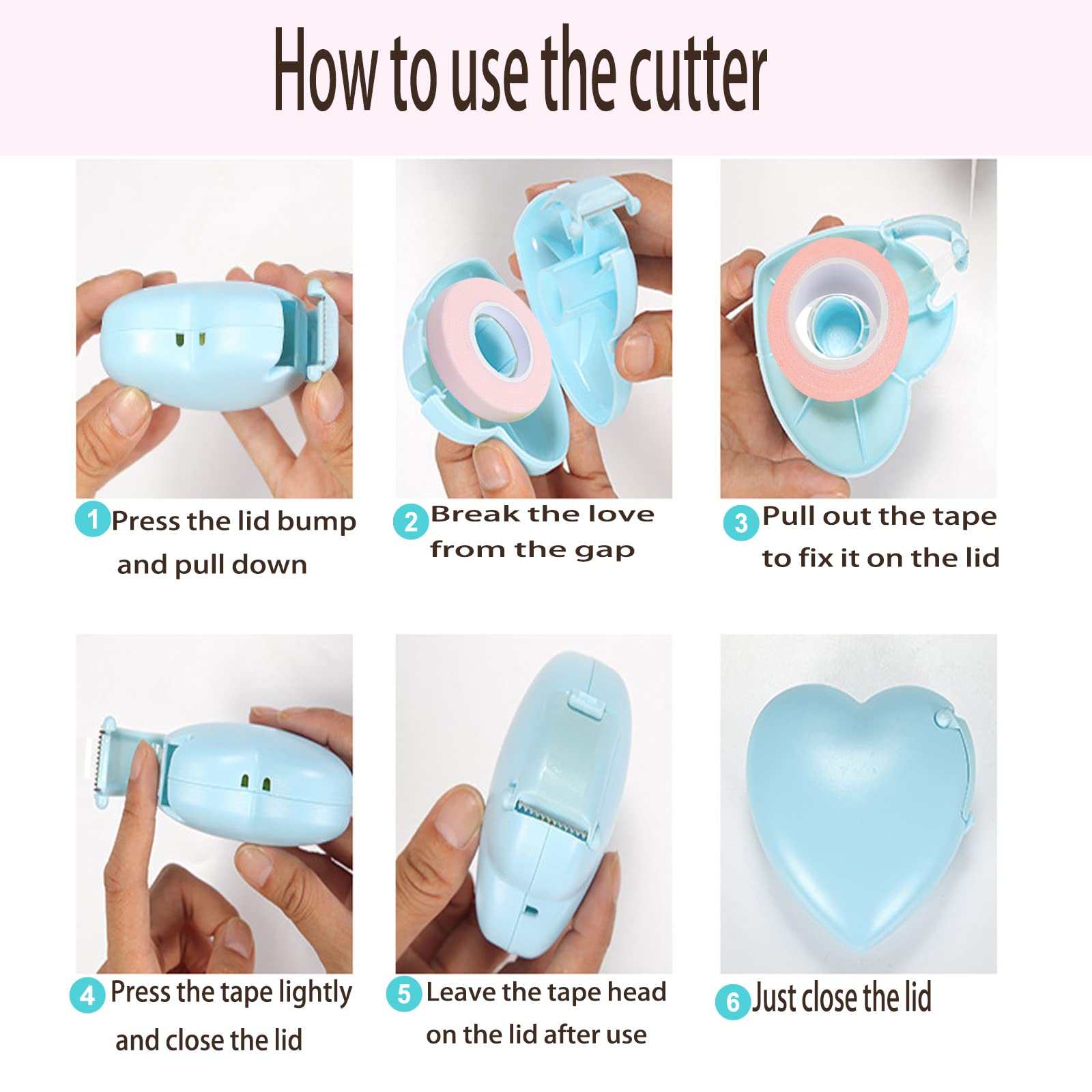 How to use the cutter

1 Press the lid bump and pull down

2 Break the love from the gap

3 Pull out the tape to fix it on the lid

4 Press the tape lightly and close the lid

5 Leave the tape head on the lid after use

6 Just close the lid