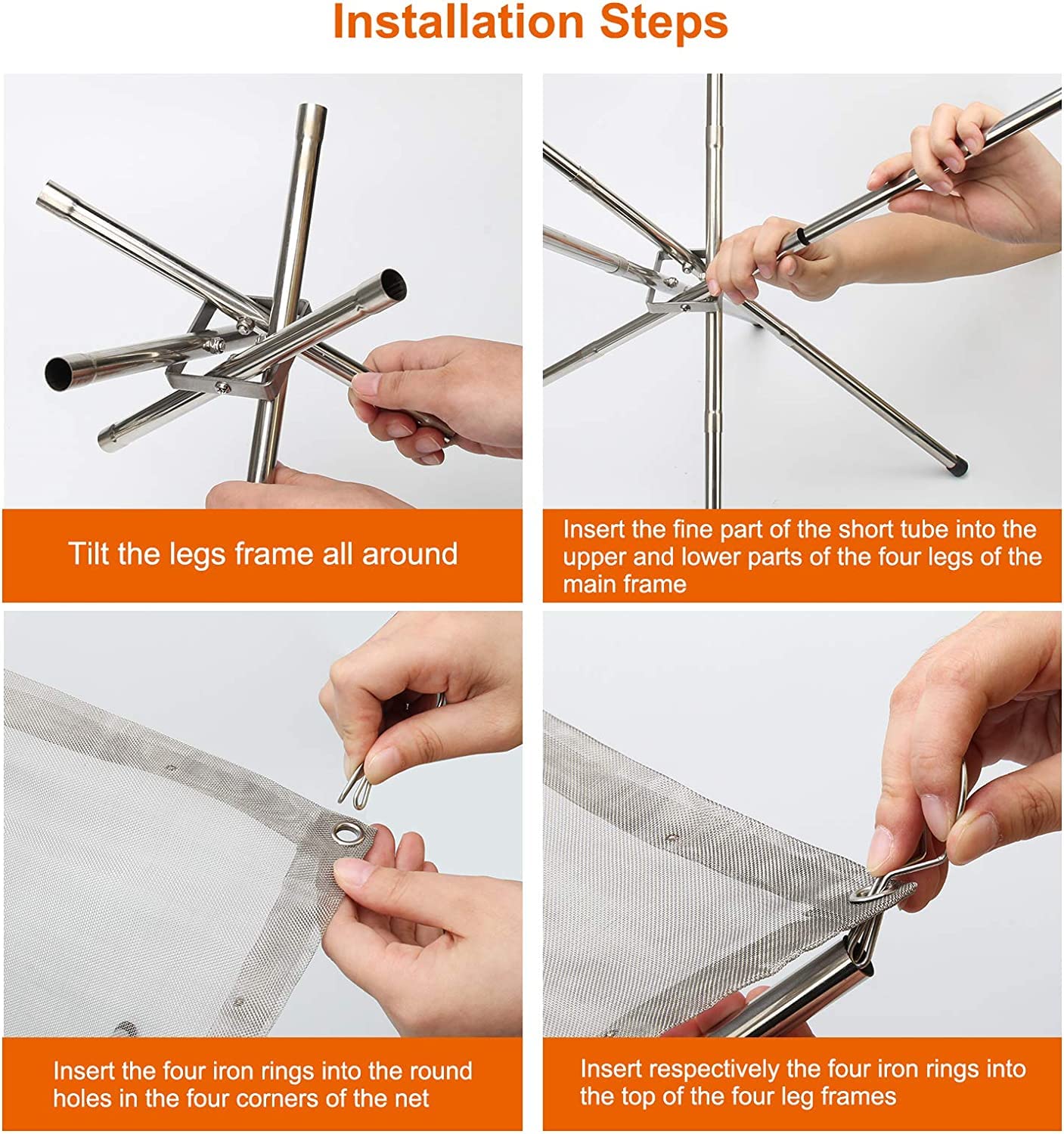 Installation Steps

Tilt the legs frame all around

Insert the fine part of the short tube into the upper and lower parts of the four legs of the main frame

Insert the four iron rings into the round holes in the four corners of the net

Insert respectively the four iron rings into the top of the four leg frames