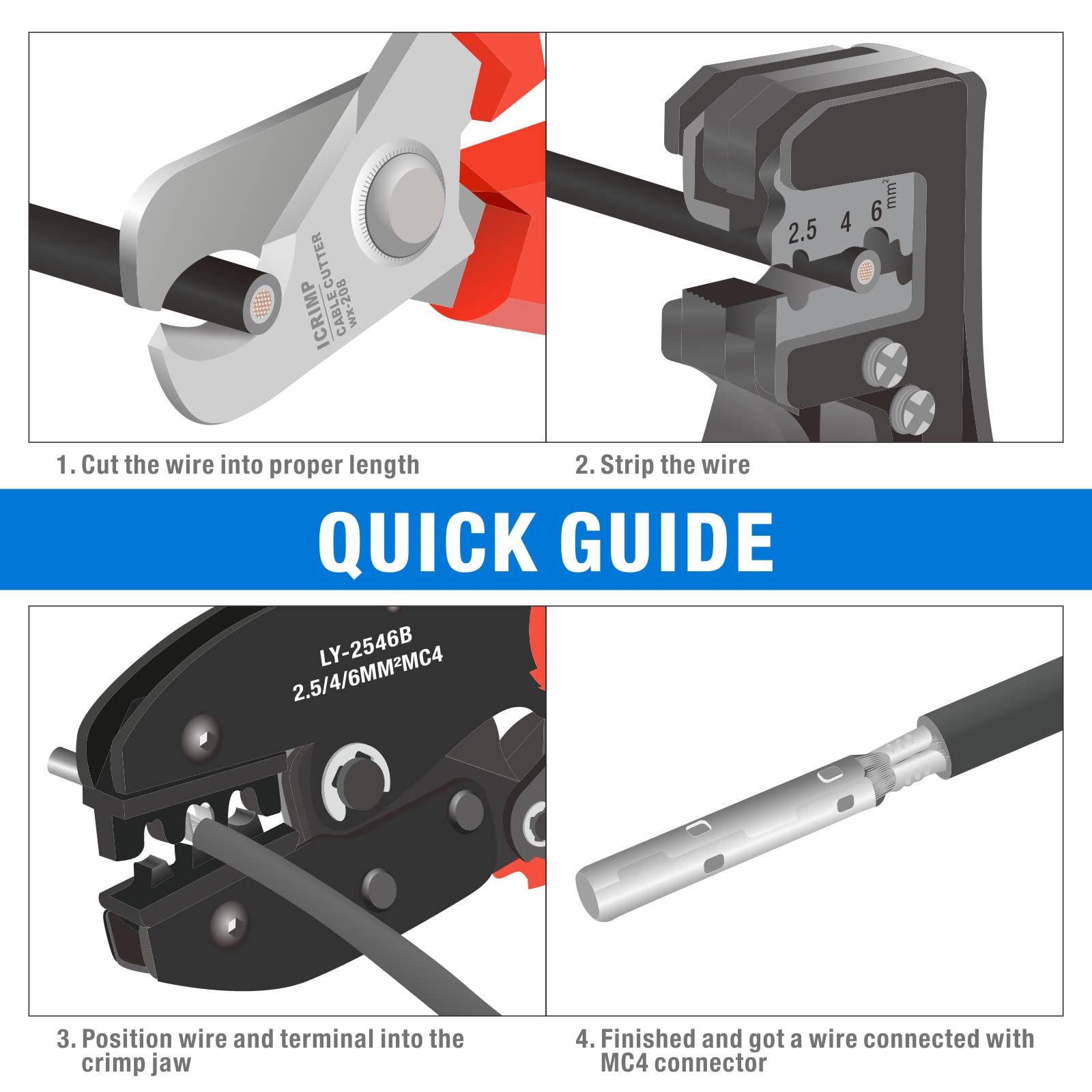 ICRIMP
CABLE CUTTER
WX-208

2.5 4 6 $mm^2$

1. Cut the wire into proper length

2. Strip the wire

QUICK GUIDE

LY-2546B
2.5/4/6MM²MC4

3. Position wire and terminal into the crimp jaw

4. Finished and got a wire connected with MC4 connector