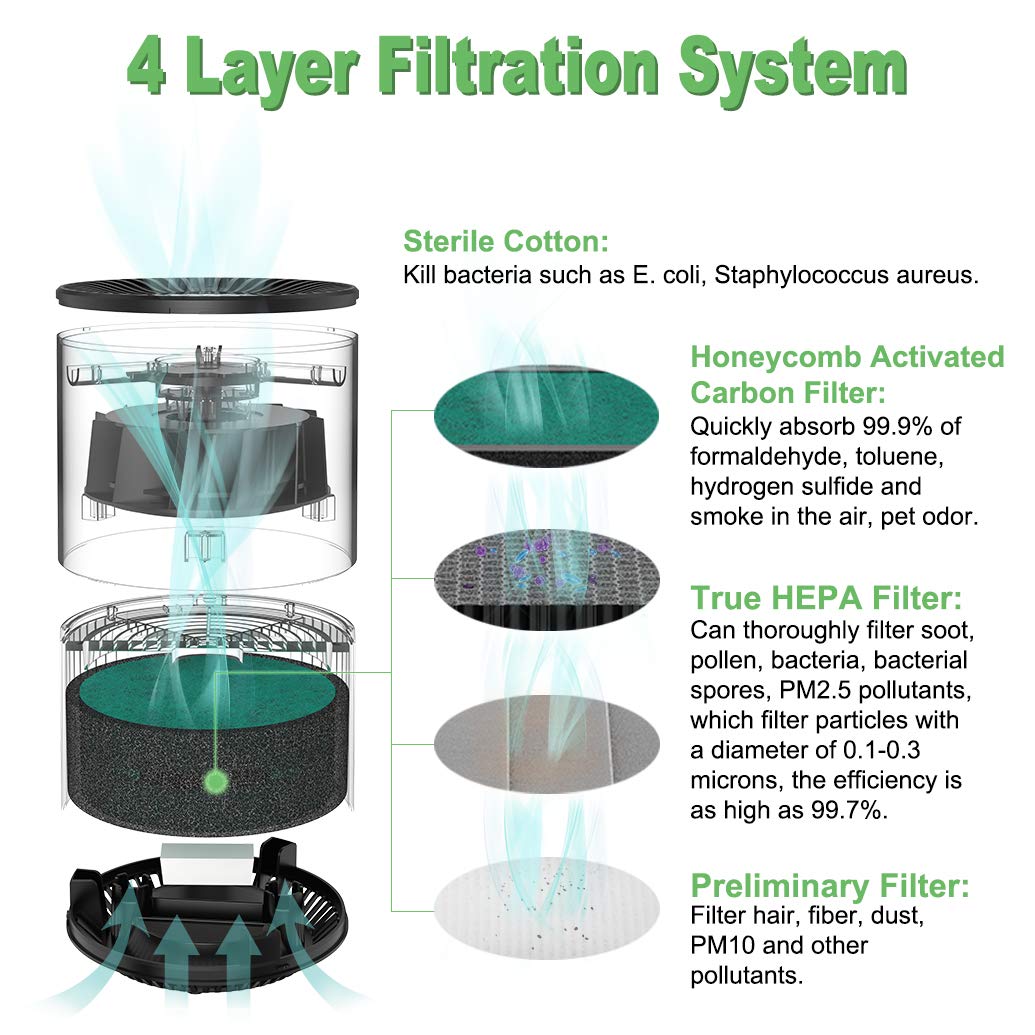 4 Layer Filtration System

Sterile Cotton:
Kill bacteria such as E. coli, Staphylococcus aureus.

Honeycomb Activated Carbon Filter:
Quickly absorb 99.9% of formaldehyde, toluene, hydrogen sulfide and smoke in the air, pet odor.

True HEPA Filter:
Can thoroughly filter soot, pollen, bacteria, bacterial spores, PM2.5 pollutants, which filter particles with a diameter of 0.1-0.3 microns, the efficiency is as high as 99.7%.

Preliminary Filter:
Filter hair, fiber, dust, PM10 and other pollutants.