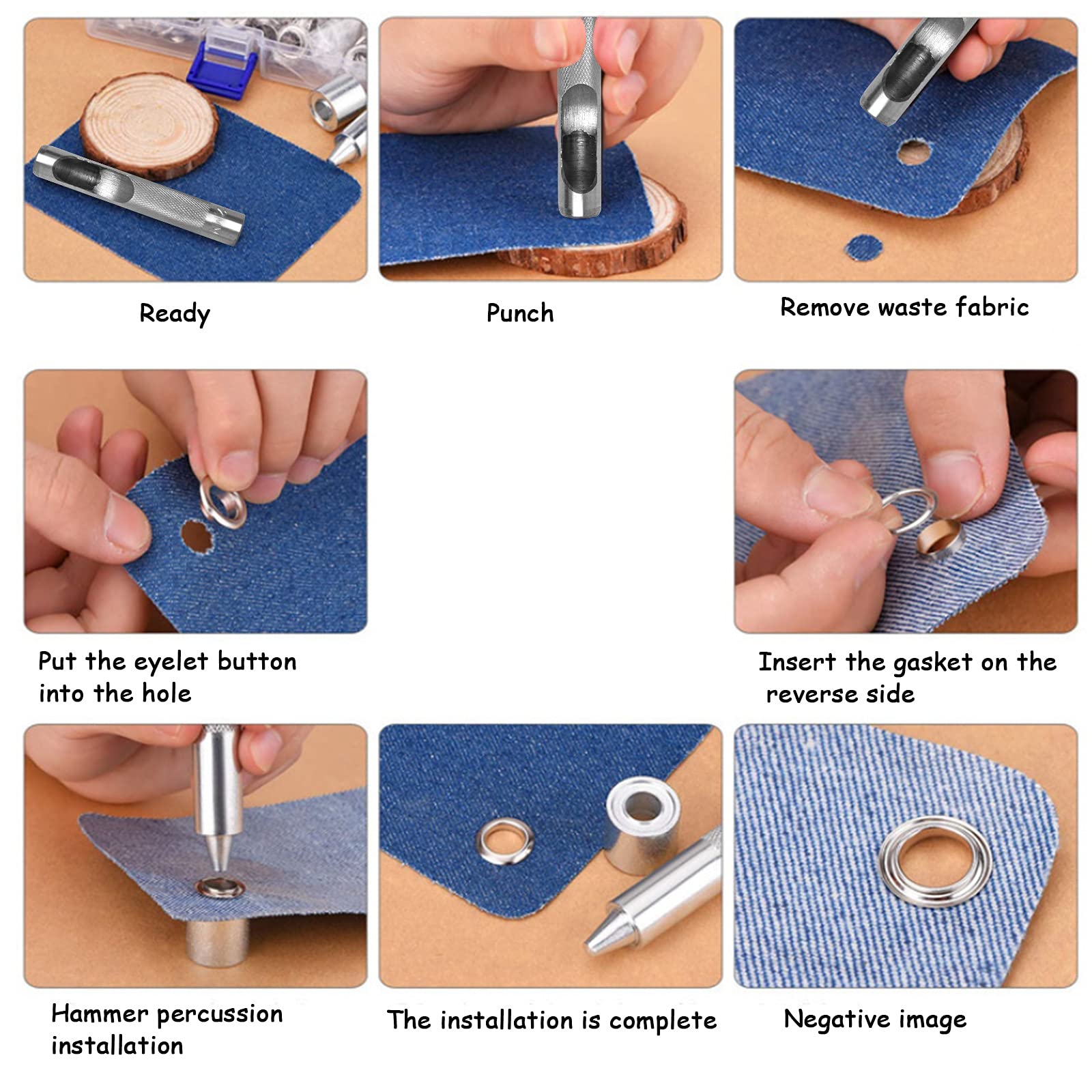 Ready

Punch

Remove waste fabric

Put the eyelet button into the hole

Insert the gasket on the reverse side

Hammer percussion installation

The installation is complete

Negative image