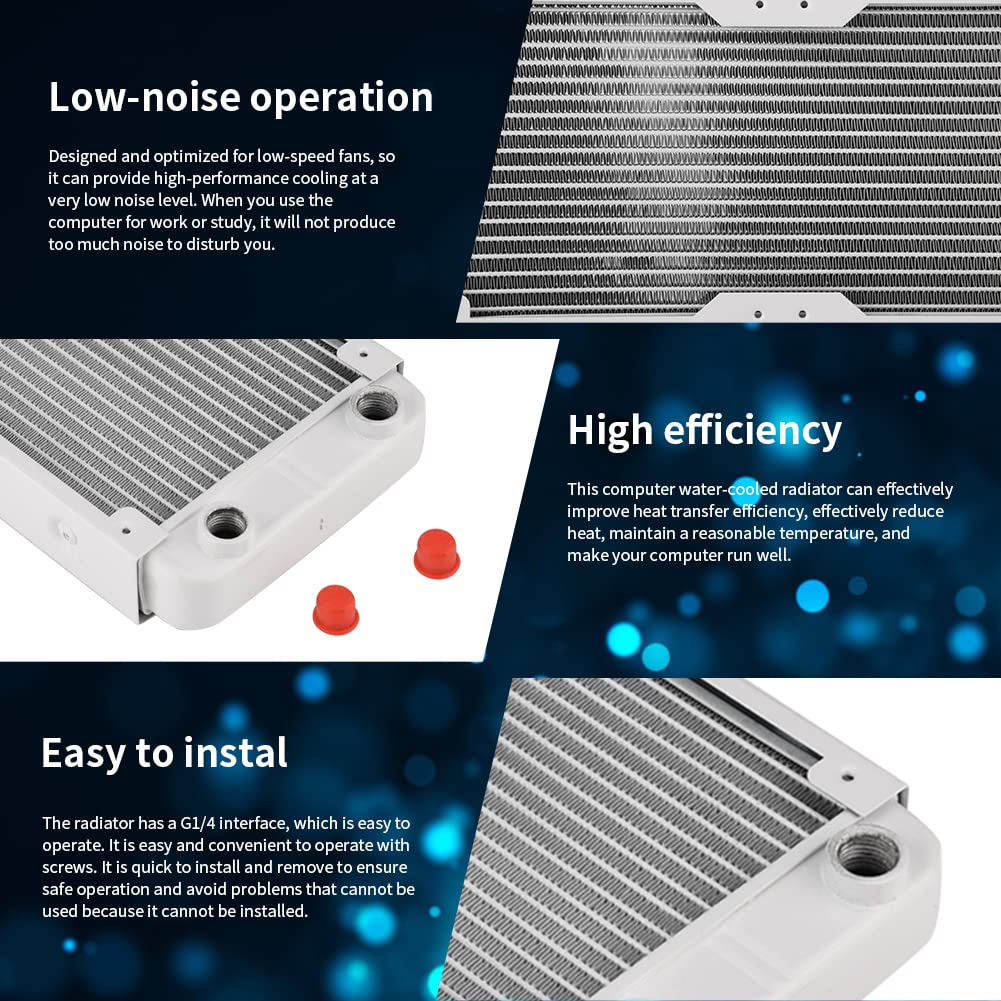 Low-noise operation

Designed and optimized for low-speed fans, so it can provide high-performance cooling at a very low noise level. When you use the computer for work or study, it will not produce too much noise to disturb you.

High efficiency

This computer water-cooled radiator can effectively improve heat transfer efficiency, effectively reduce heat, maintain a reasonable temperature, and make your computer run well.

Easy to instal

The radiator has a G1/4 interface, which is easy to operate. It is easy and convenient to operate with screws. It is quick to install and remove to ensure safe operation and avoid problems that cannot be used because it cannot be installed.