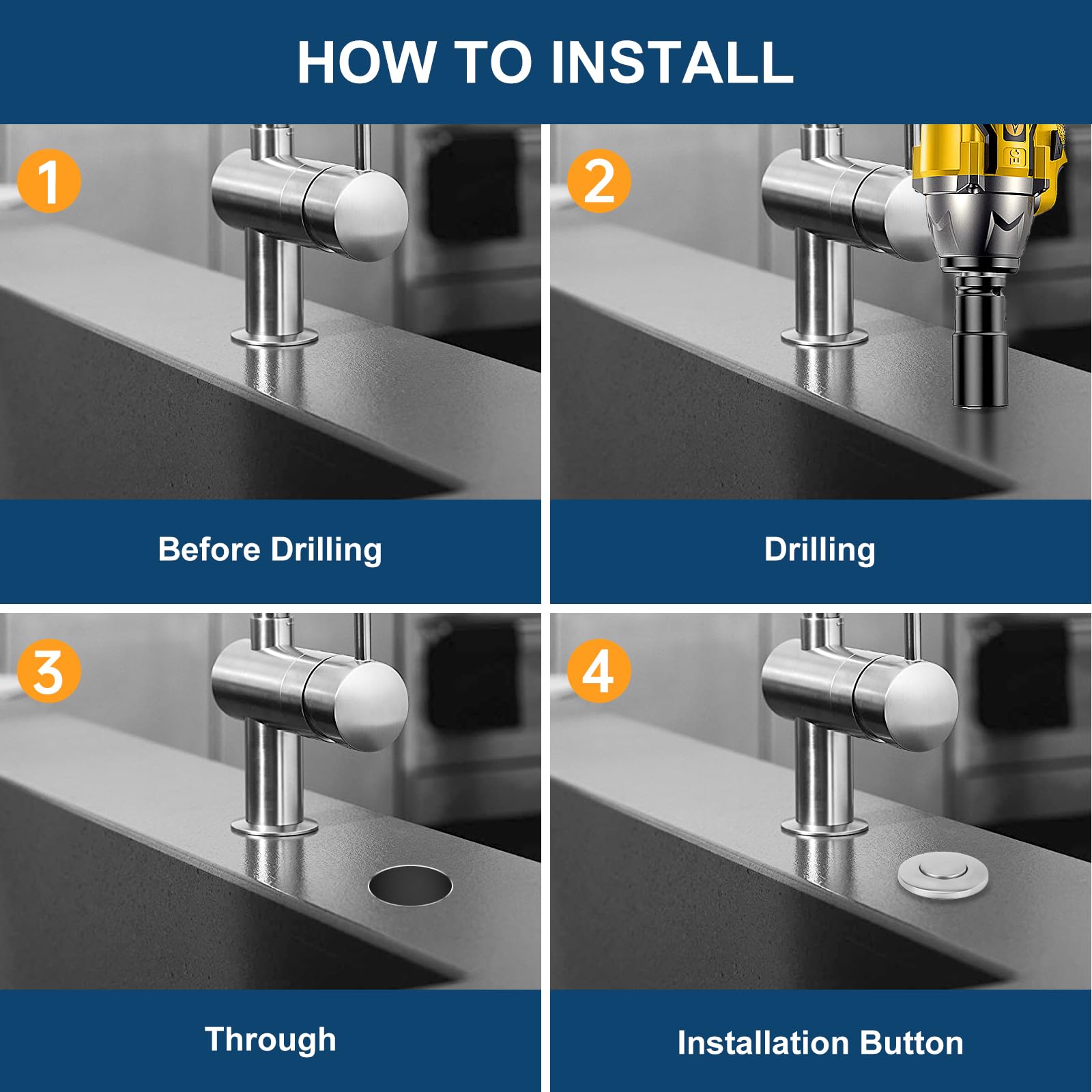 HOW TO INSTALL

1

Before Drilling

2

Drilling

3

Through

4

Installation Button