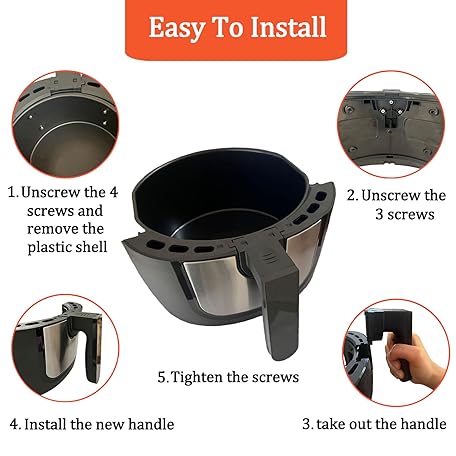 Easy To Install

1. Unscrew the 4 screws and remove the plastic shell

2. Unscrew the 3 screws

5. Tighten the screws

4. Install the new handle

3. take out the handle