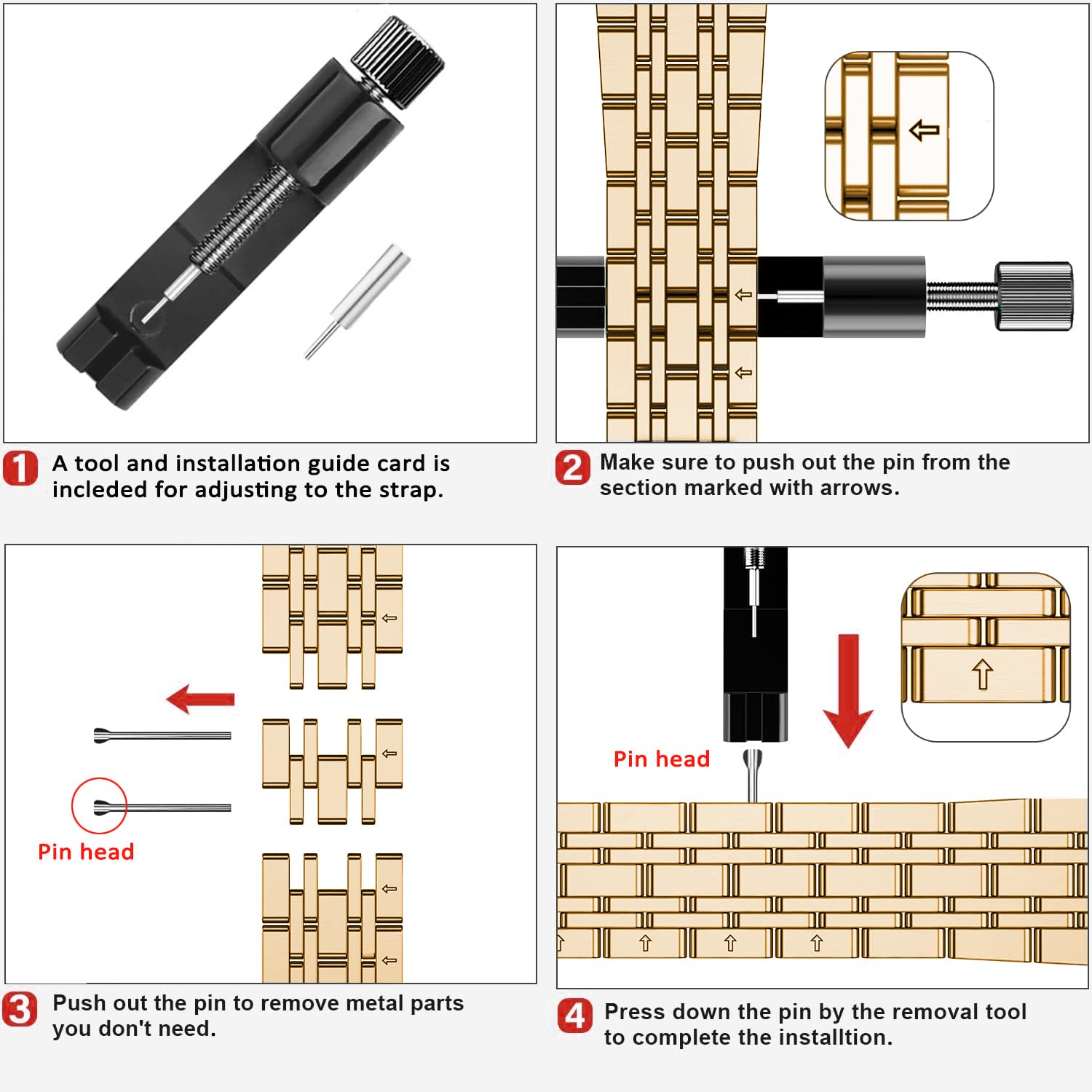 1 A tool and installation guide card is incleded for adjusting to the strap.

2 Make sure to push out the pin from the section marked with arrows.

Pin head

3 Push out the pin to remove metal parts you don't need.

Pin head

4 Press down the pin by the removal tool to complete the installtion.