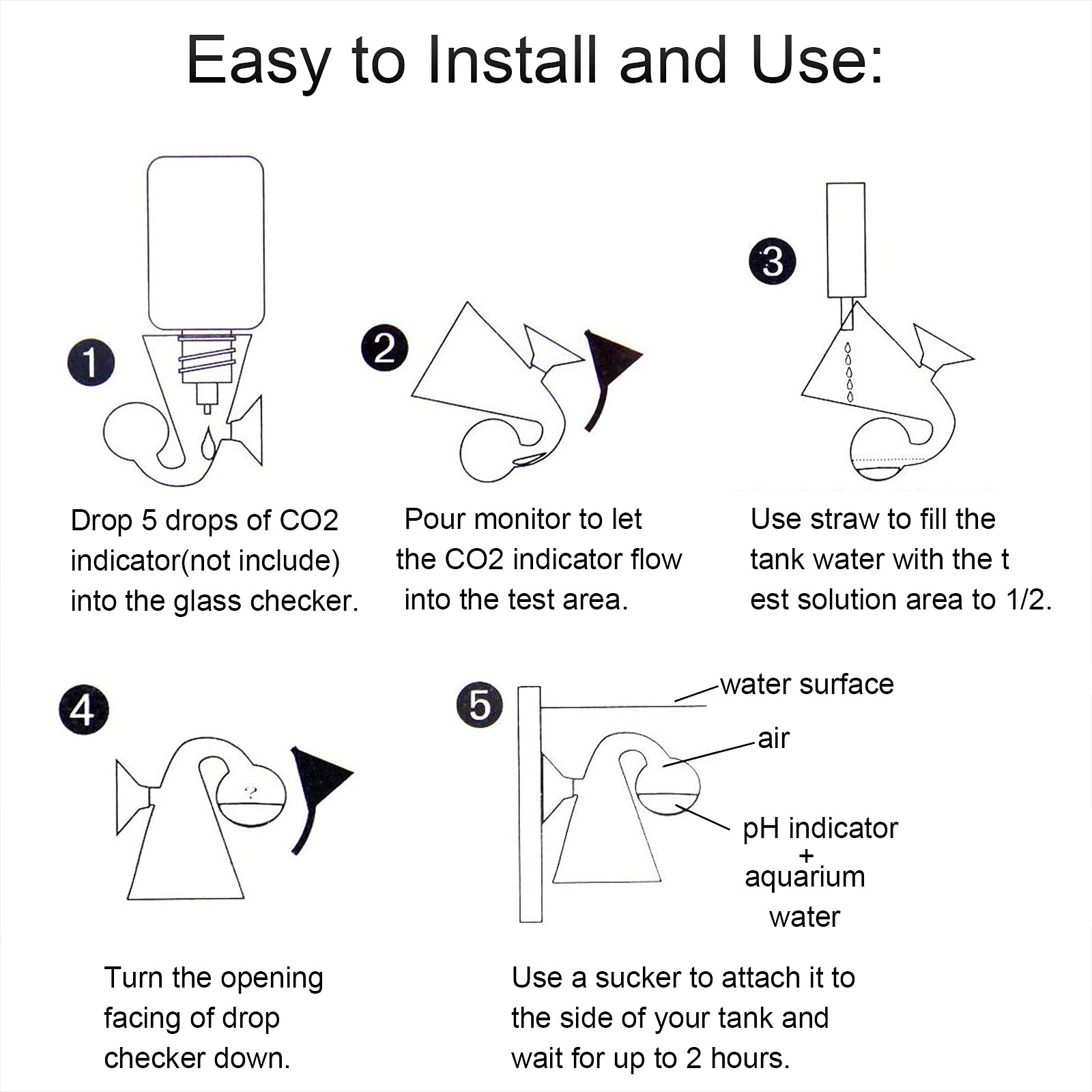 Easy to Install and Use:

1

Drop 5 drops of CO2 indicator(not include) into the glass checker.

2

Pour monitor to let the CO2 indicator flow into the test area.

3

Use straw to fill the tank water with the t est solution area to 1/2.

4

?

Turn the opening facing of drop checker down.

5

water surface

air

pH indicator
+
aquarium
water

Use a sucker to attach it to the side of your tank and wait for up to 2 hours.