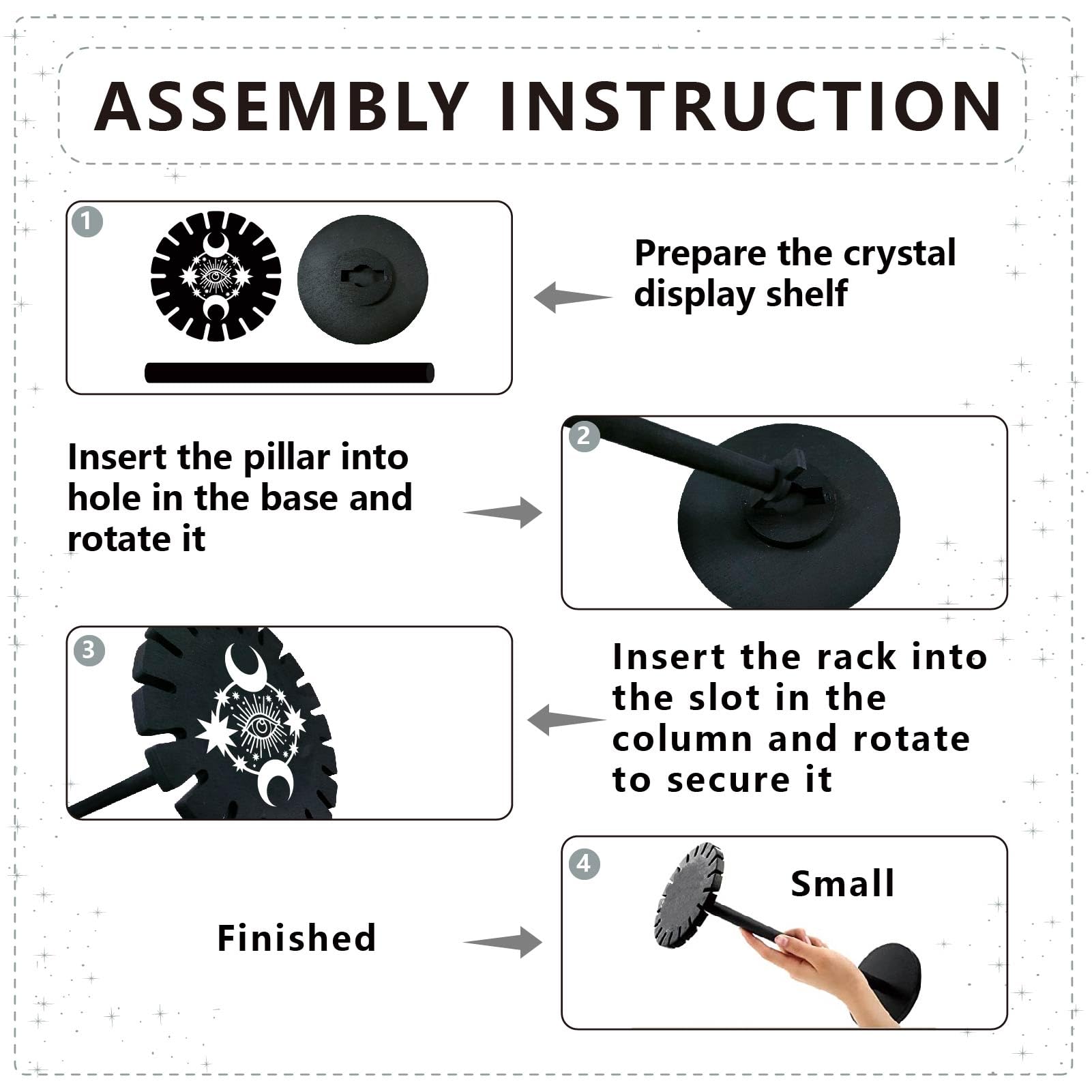 ASSEMBLY INSTRUCTION

1

Prepare the crystal display shelf

Insert the pillar into hole in the base and rotate it

2

3

Insert the rack into the slot in the column and rotate to secure it

Finished

4

Small