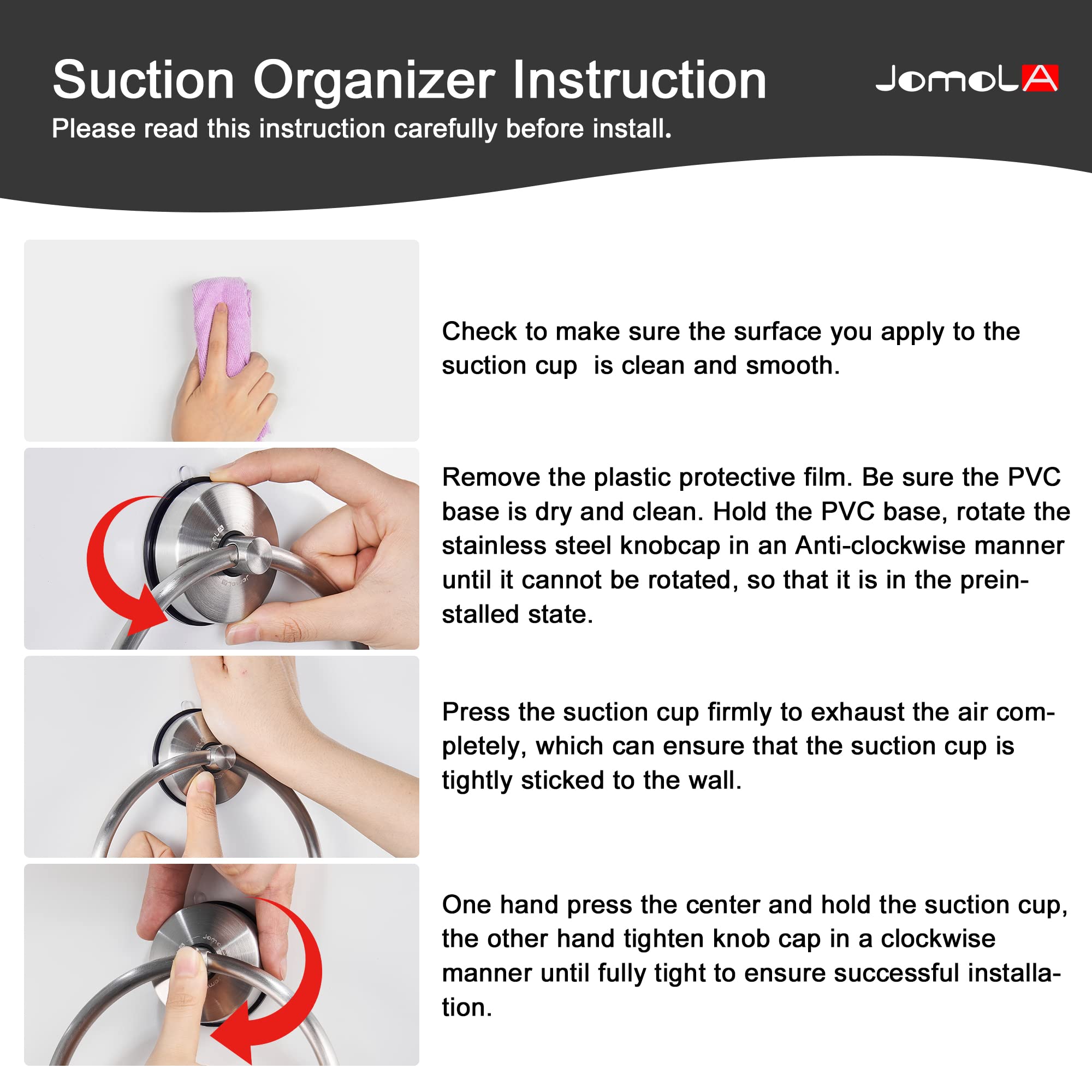 Suction Organizer Instruction

JOMOLA

Please read this instruction carefully before install.

Check to make sure the surface you apply to the suction cup  is clean and smooth.

Remove the plastic protective film. Be sure the PVC base is dry and clean. Hold the PVC base, rotate the stainless steel knobcap in an Anti-clockwise manner until it cannot be rotated, so that it is in the preinstalled state.

Press the suction cup firmly to exhaust the air completely, which can ensure that the suction cup is tightly sticked to the wall.

One hand press the center and hold the suction cup, the other hand tighten knob cap in a clockwise manner until fully tight to ensure successful installation.