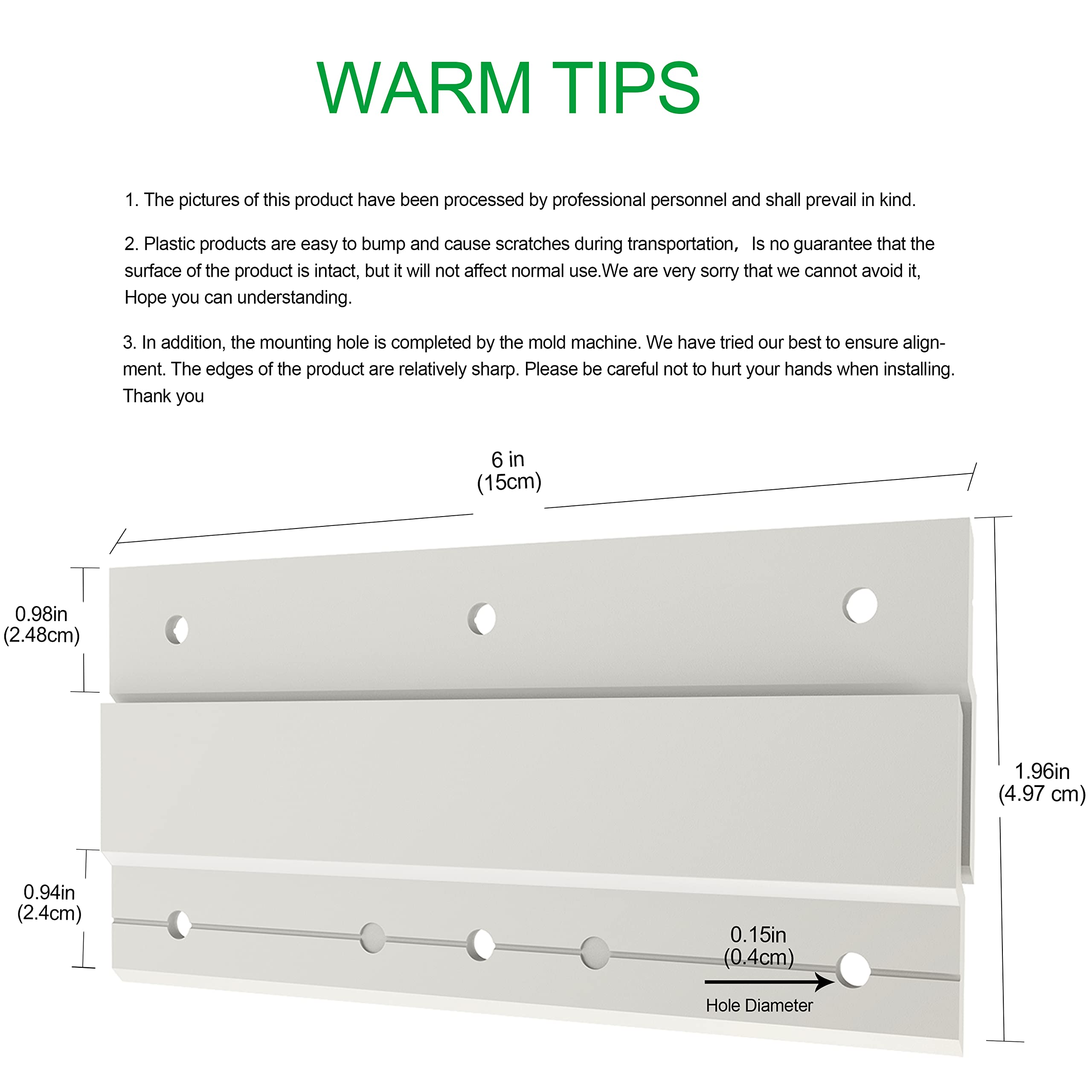 WARM TIPS

1. The pictures of this product have been processed by professional personnel and shall prevail in kind.

2. Plastic products are easy to bump and cause scratches during transportation， Is no guarantee that the surface of the product is intact, but it will not affect normal use.We are very sorry that we cannot avoid it, Hope you can understanding.

3. In addition, the mounting hole is completed by the mold machine. We have tried our best to ensure alignment. The edges of the product are relatively sharp. Please be careful not to hurt your hands when installing. Thank you

6 in
(15cm)

0.98in
(2.48cm)

1.96in
(4.97 cm)

0.94in
(2.4cm)

0.15in
(0.4cm)

Hole Diameter