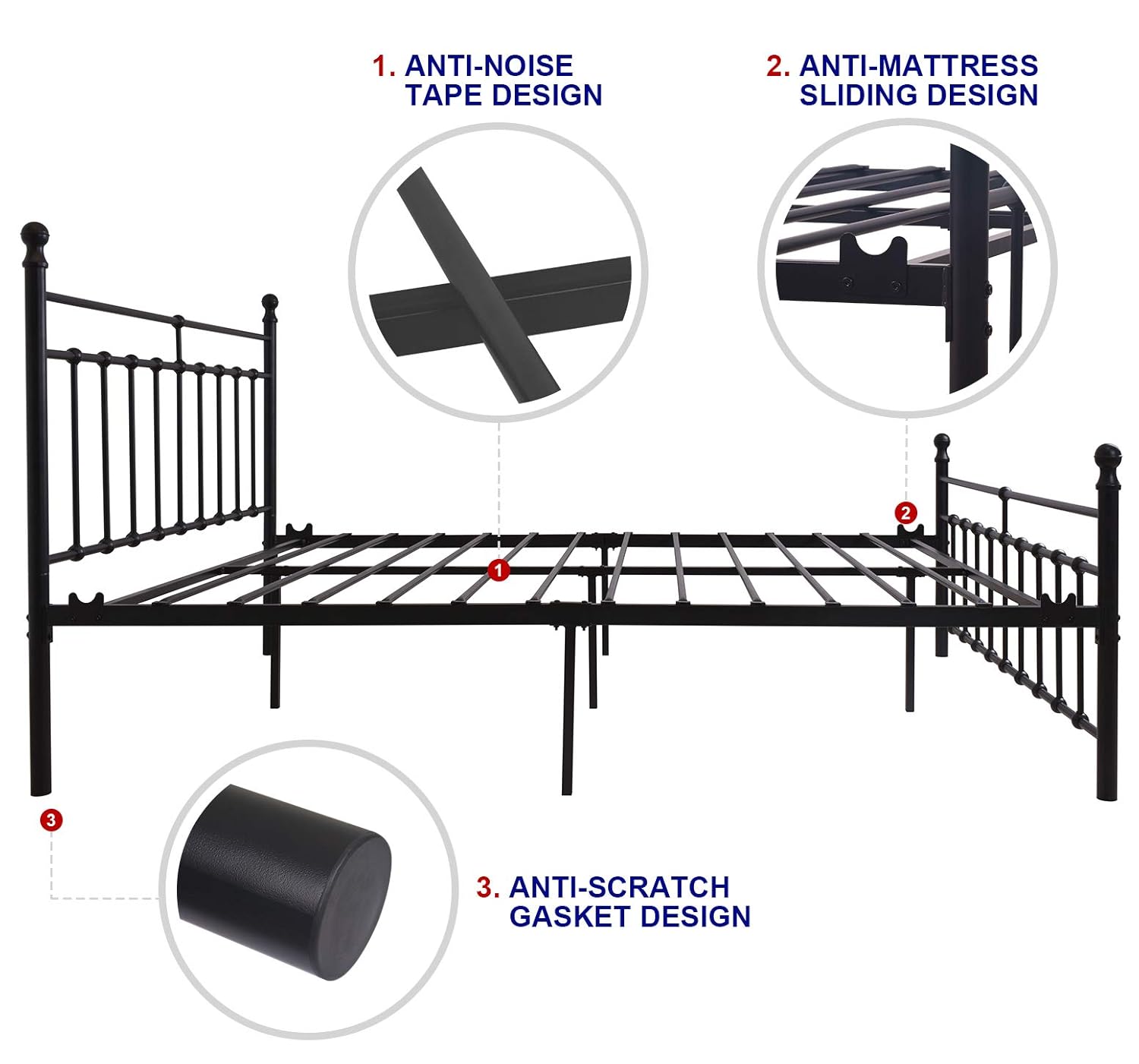 1. ANTI-NOISE TAPE DESIGN

2. ANTI-MATTRESS SLIDING DESIGN

2

1

3

3. ANTI-SCRATCH GASKET DESIGN