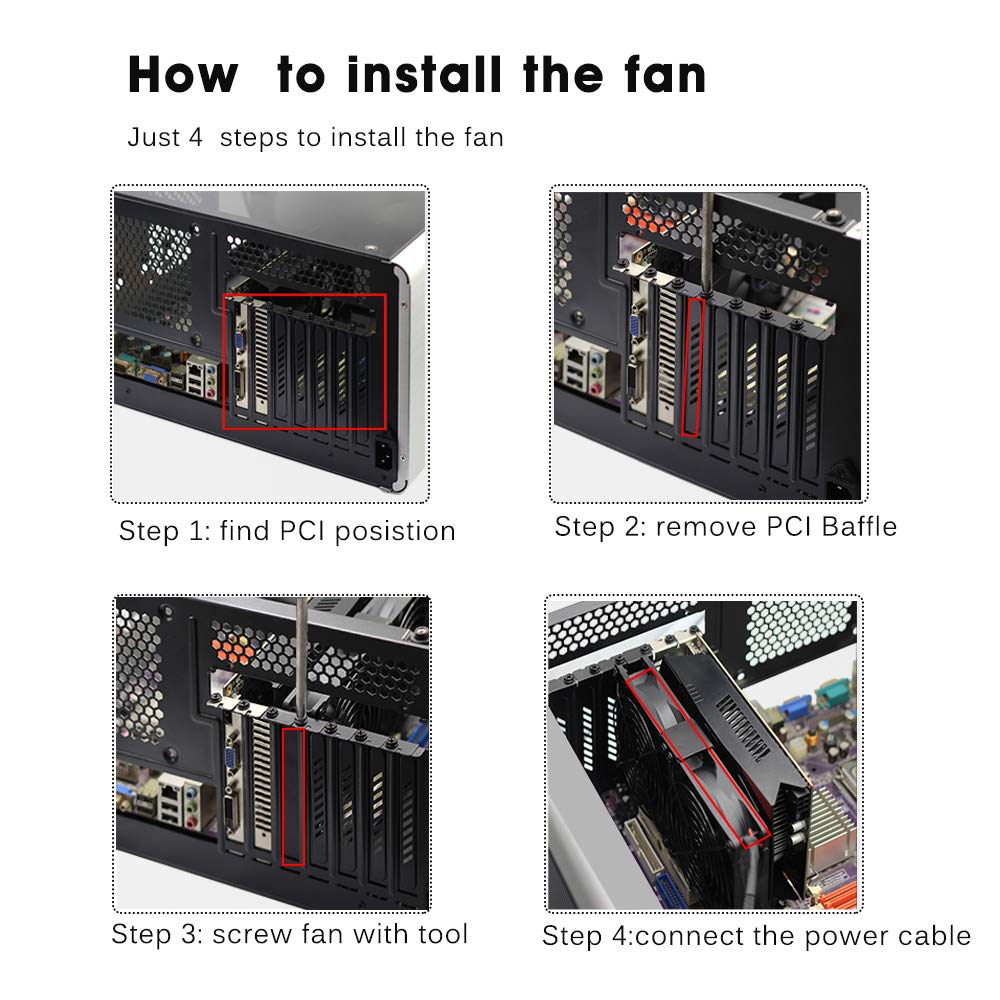 How to install the fan

Just 4 steps to install the fan

Step 1: find PCI posistion

Step 2: remove PCI Baffle

Step 3: screw fan with tool

Step 4:connect the power cable