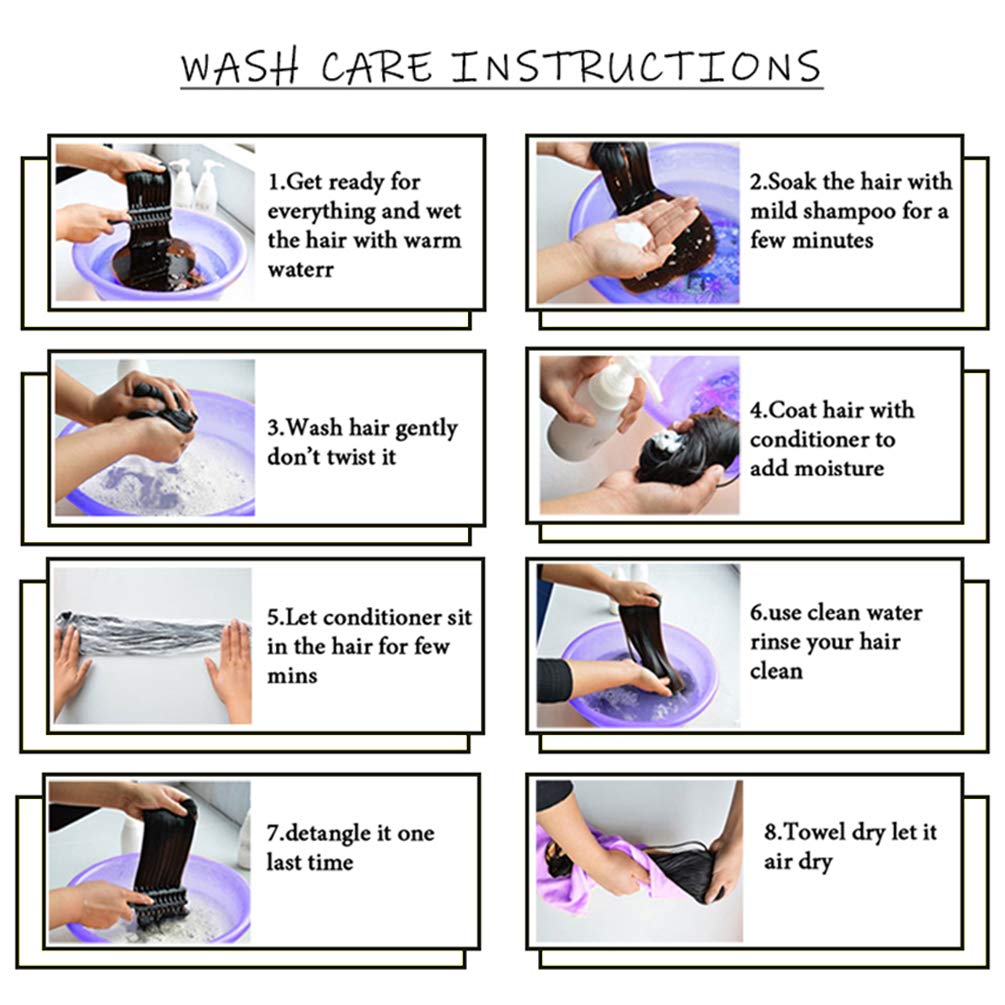 WASH CARE INSTRUCTIONS

1.Get ready for everything and wet the hair with warm waterr

2.Soak the hair with mild shampoo for a few minutes

3.Wash hair gently don't twist it

4.Coat hair with conditioner to add moisture

5.Let conditioner sit in the hair for few mins

6.use clean water rinse your hair clean

7.detangle it one last time

8.Towel dry let it air dry