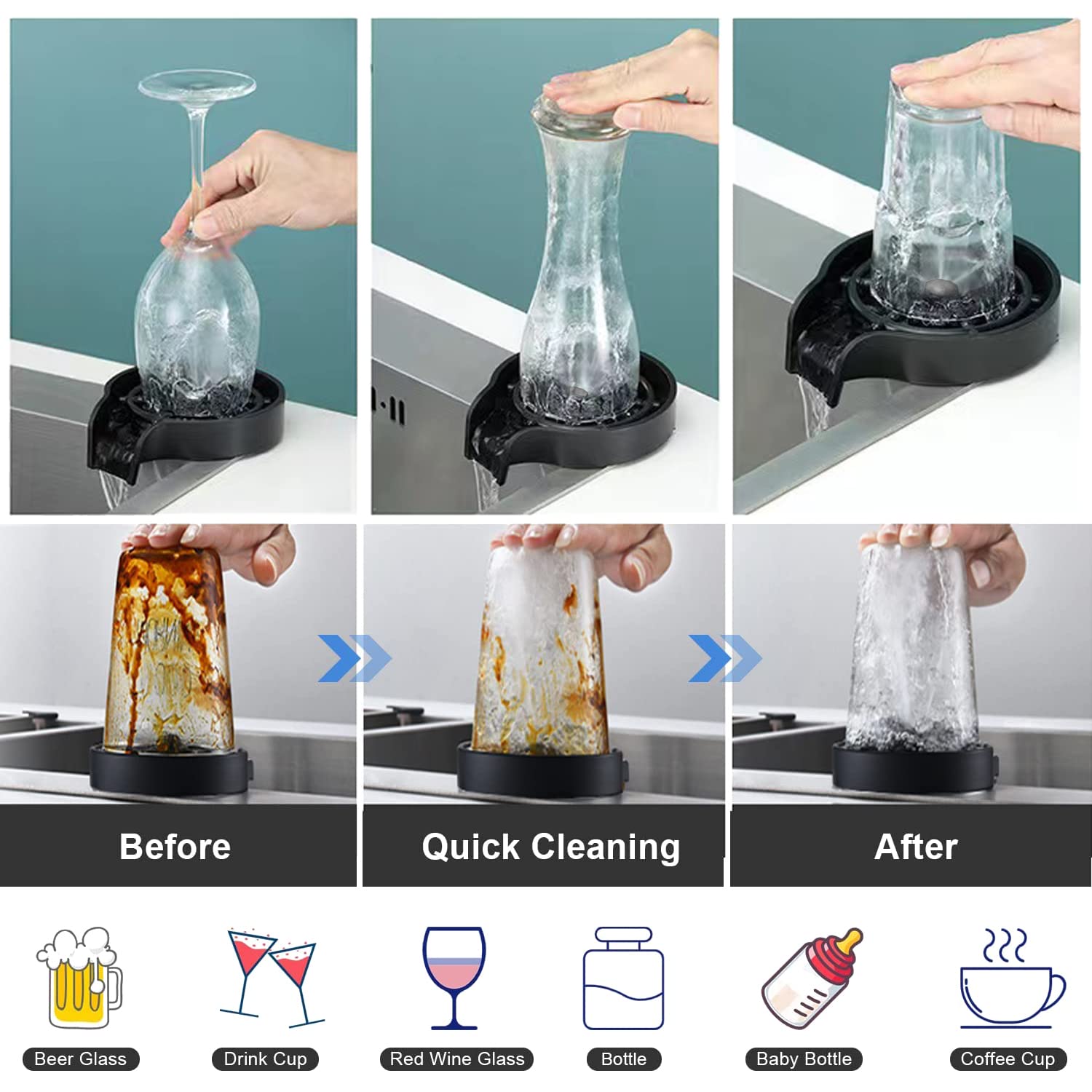 Before

Quick Cleaning

After

Beer Glass

Drink Cup

Red Wine Glass

Bottle

Baby Bottle

Coffee Cup