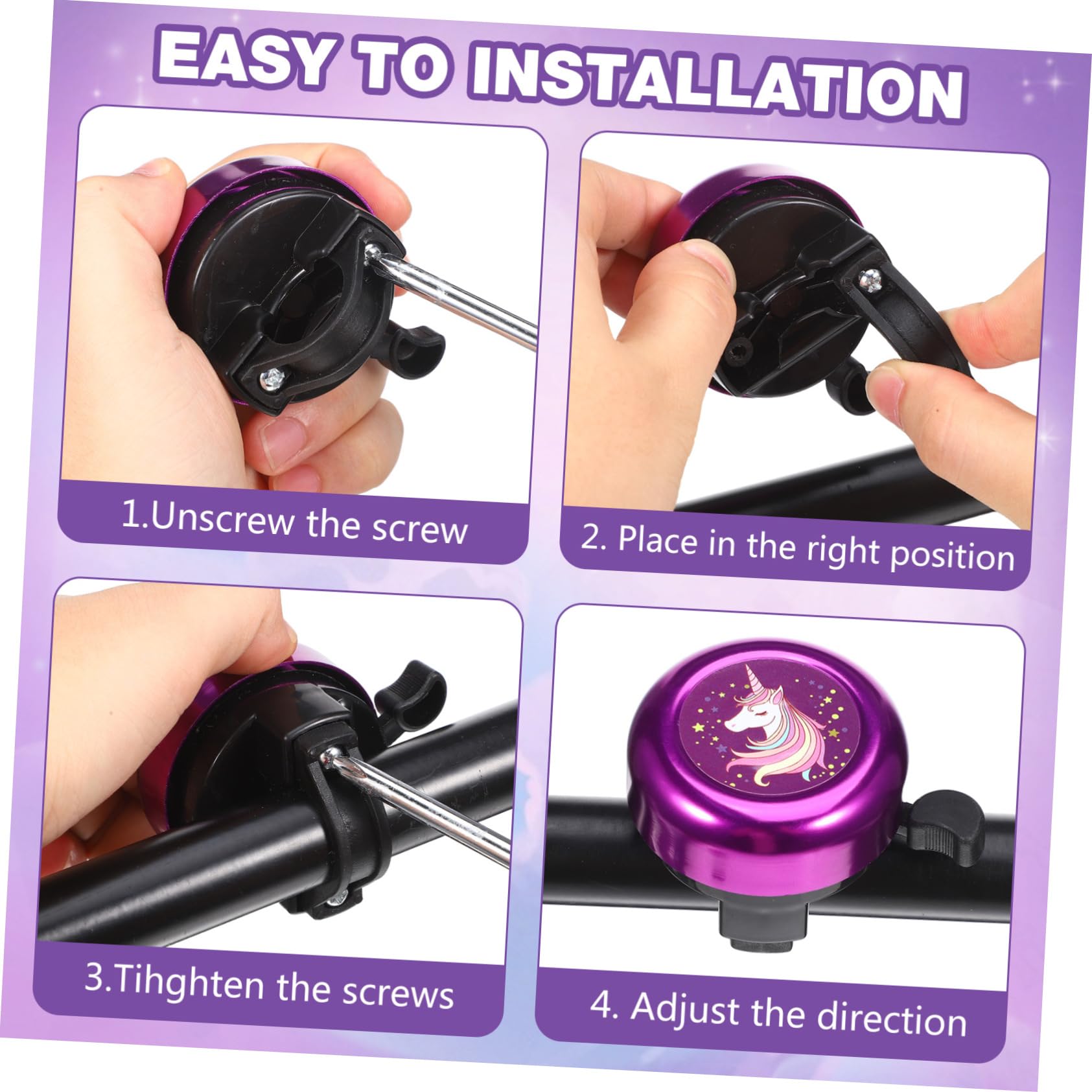 EASY TO INSTALLATION

1.Unscrew the screw

2. Place in the right position

3.Tihghten the screws

4. Adjust the direction