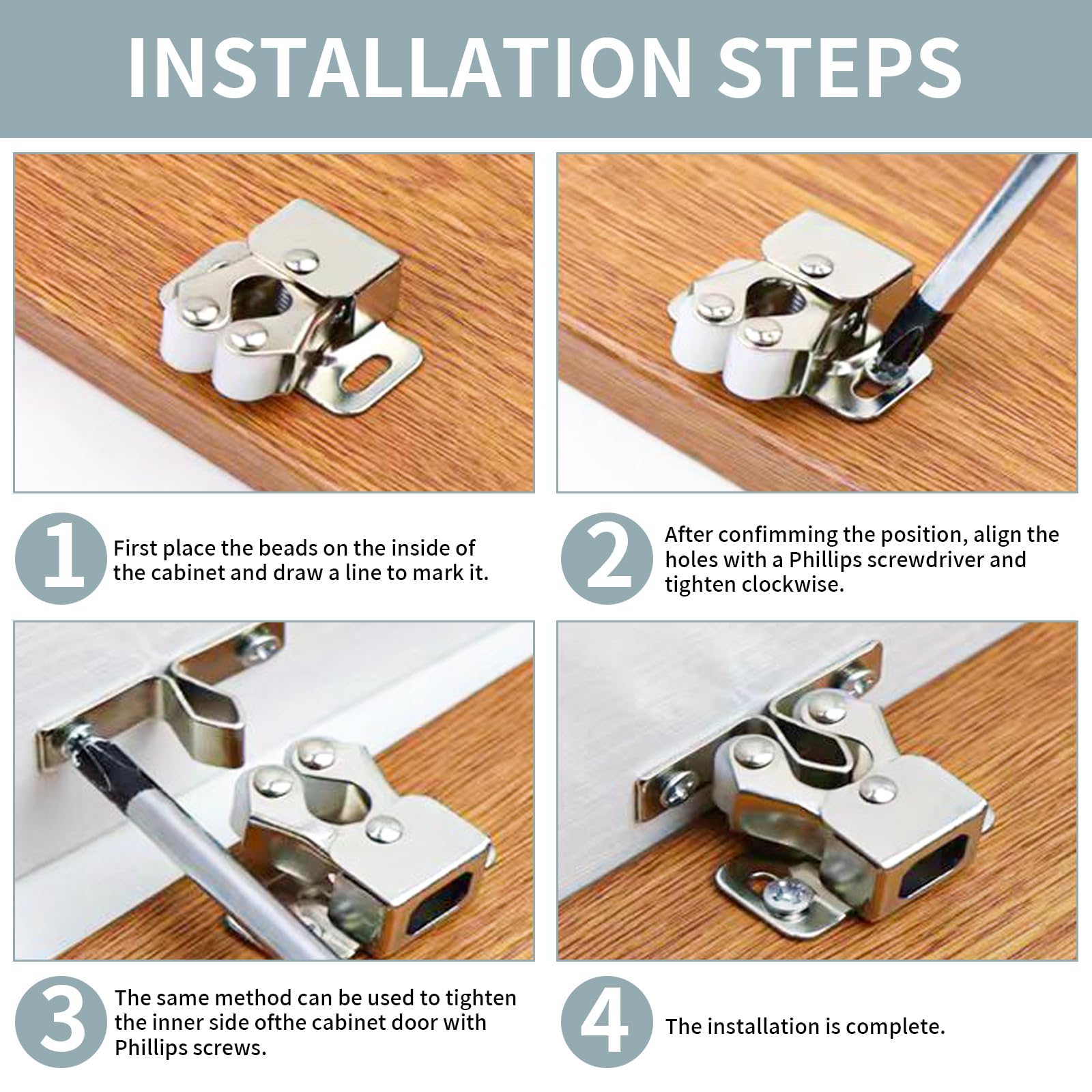 INSTALLATION STEPS

1 First place the beads on the inside of the cabinet and draw a line to mark it.

2 After confimming the position, align the holes with a Phillips screwdriver and tighten clockwise.

3 The same method can be used to tighten the inner side ofthe cabinet door with Phillips screws.

4 The installation is complete.