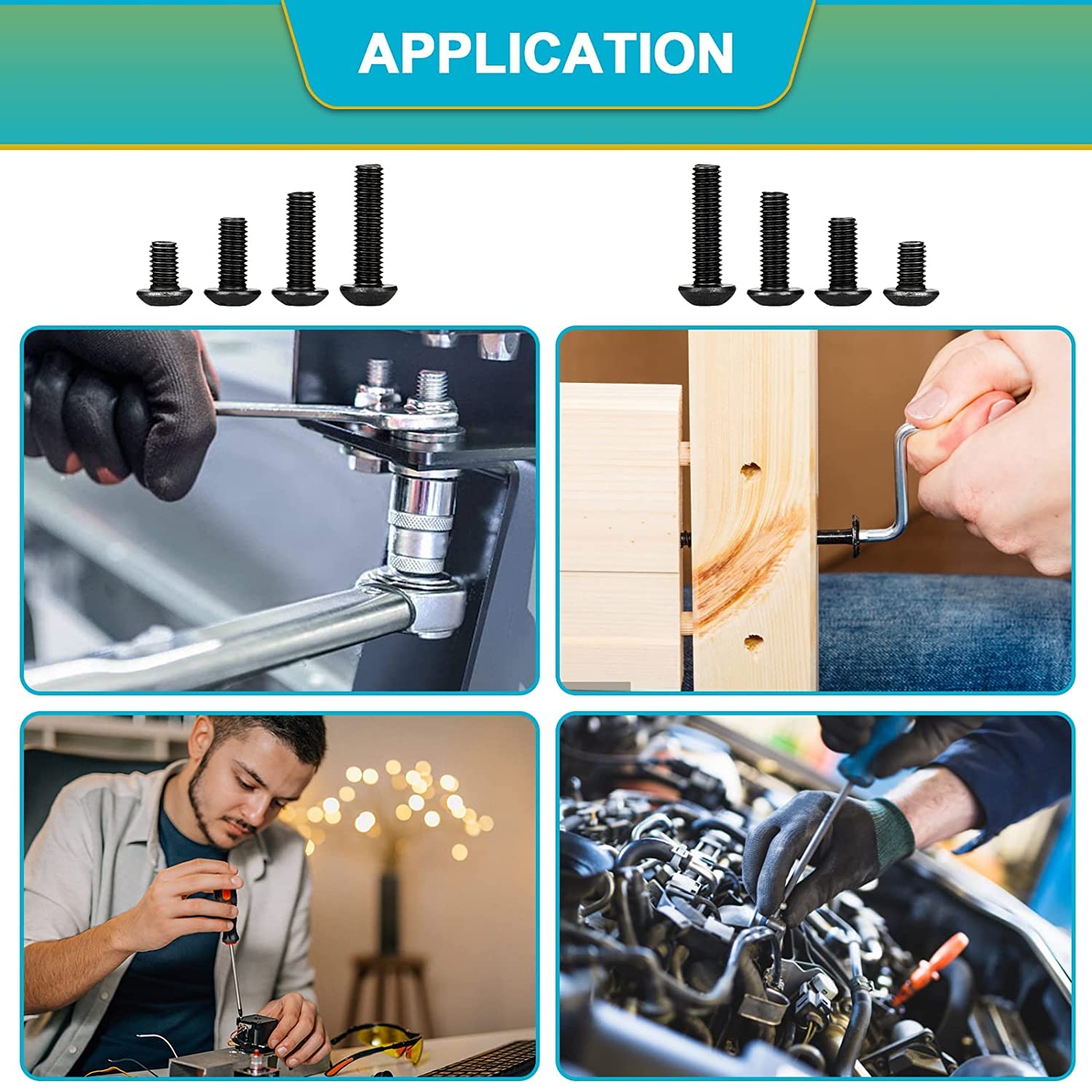 APPLICATION