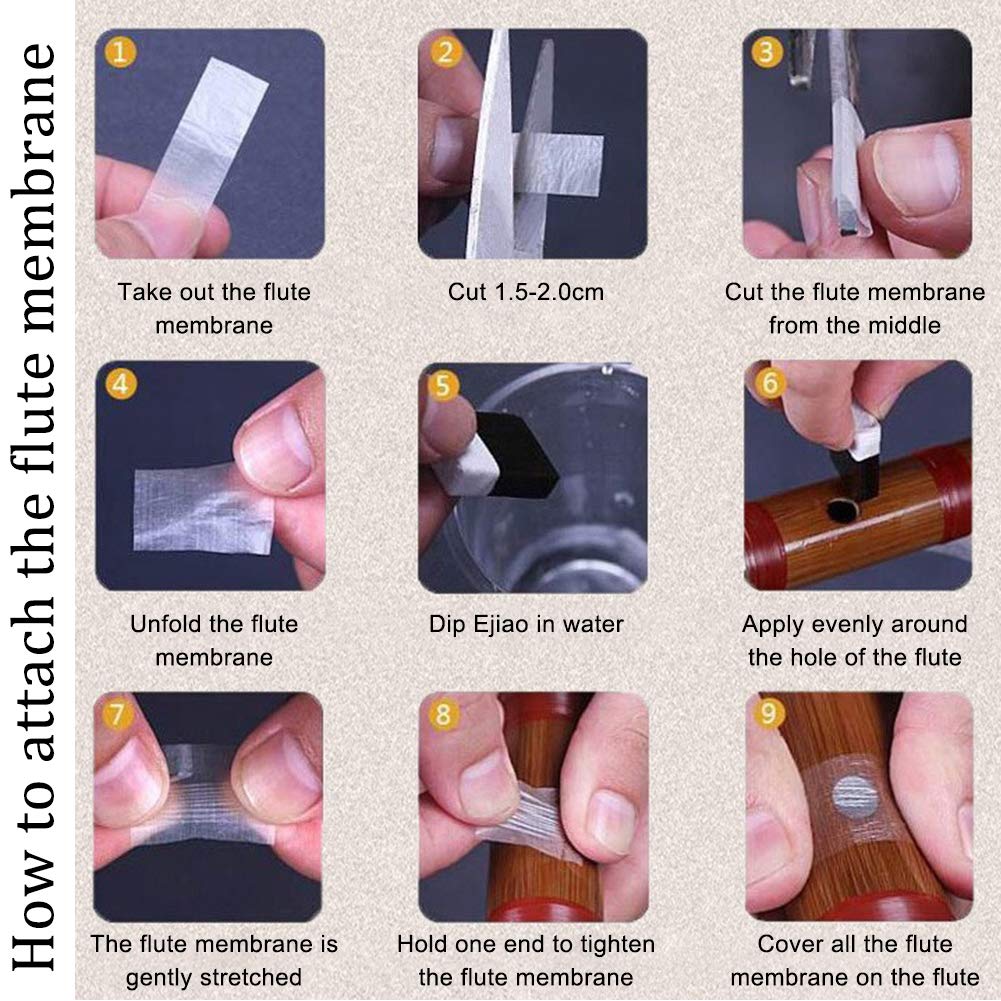 How to attach the flute membrane

1
Take out the flute membrane

2
Cut 1.5-2.0cm

3
Cut the flute membrane from the middle

4
Unfold the flute membrane

5
Dip Ejiao in water

6
Apply evenly around the hole of the flute

7
The flute membrane is gently stretched

8
Hold one end to tighten the flute membrane

9
Cover all the flute membrane on the flute