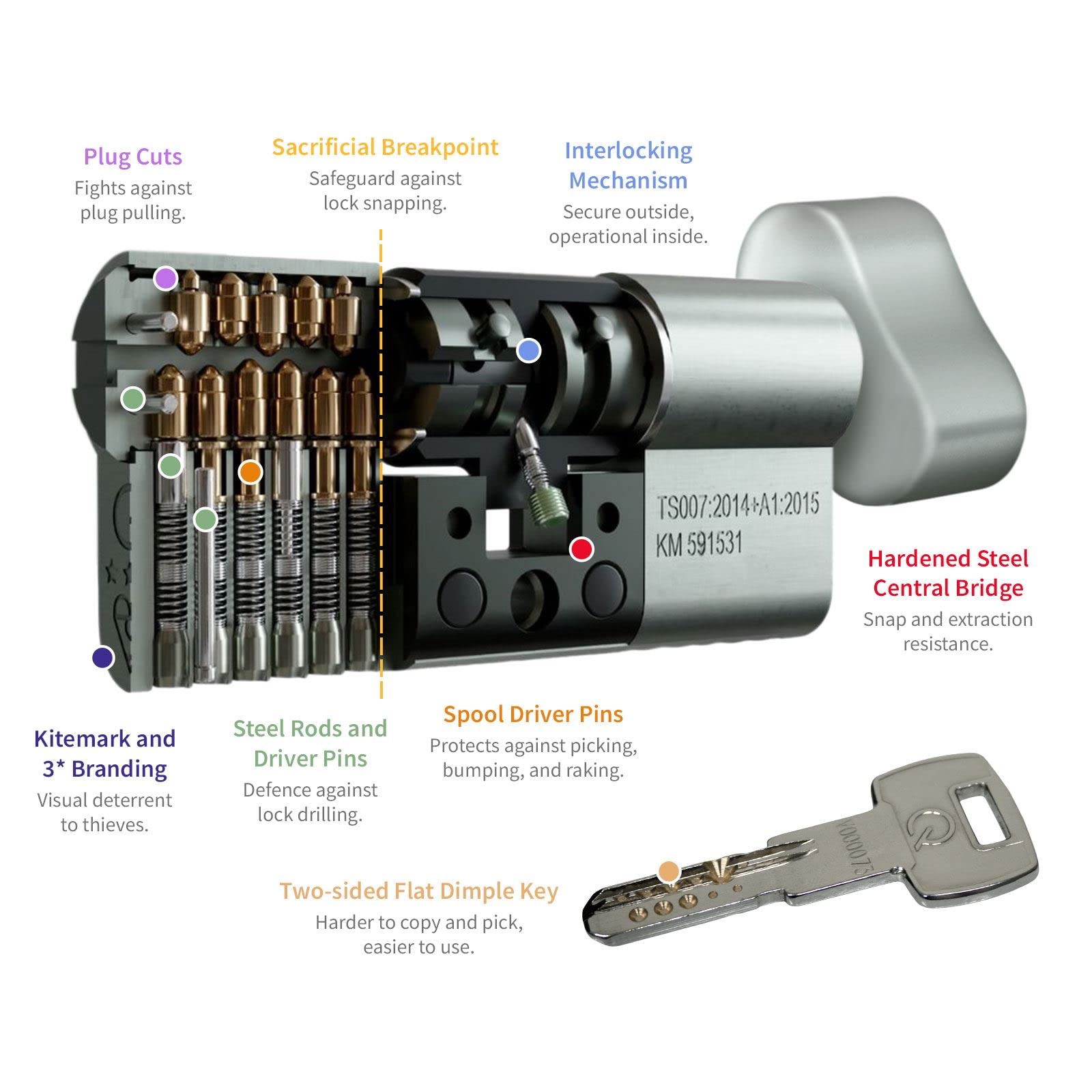 Plug Cuts
Fights against plug pulling.

Sacrificial Breakpoint
Safeguard against lock snapping.

Interlocking Mechanism
Secure outside, operational inside.

TS007:2014+A1:2015
KM 591531

Hardened Steel Central Bridge
Snap and extraction resistance.

Kitemark and 3* Branding
Visual deterrent to thieves.

Steel Rods and Driver Pins
Defence against lock drilling.

Spool Driver Pins
Protects against picking, bumping, and raking.

Two-sided Flat Dimple Key
Harder to copy and pick, easier to use.

Y000075