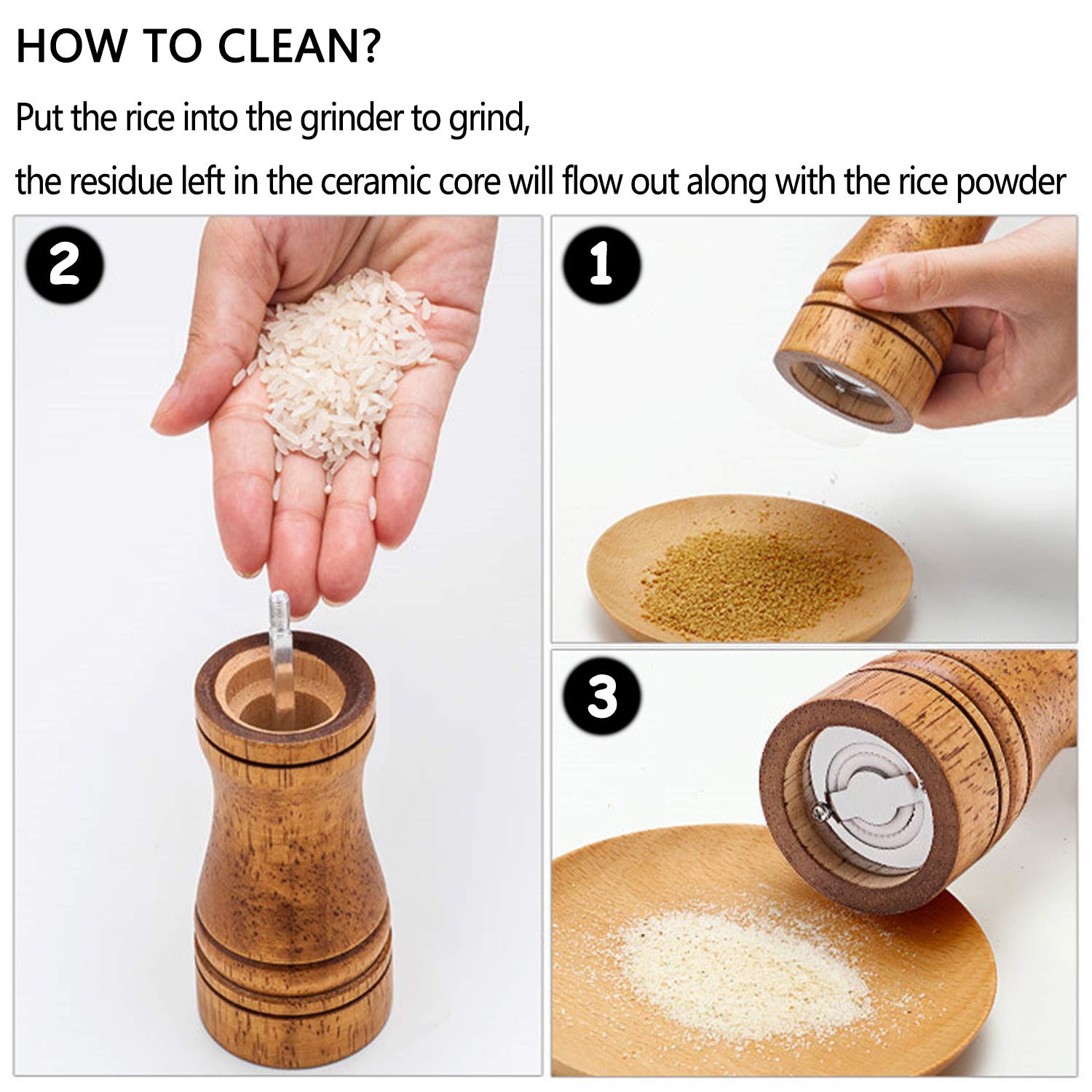 HOW TO CLEAN?

Put the rice into the grinder to grind,

the residue left in the ceramic core will flow out along with the rice powder

2

1

3