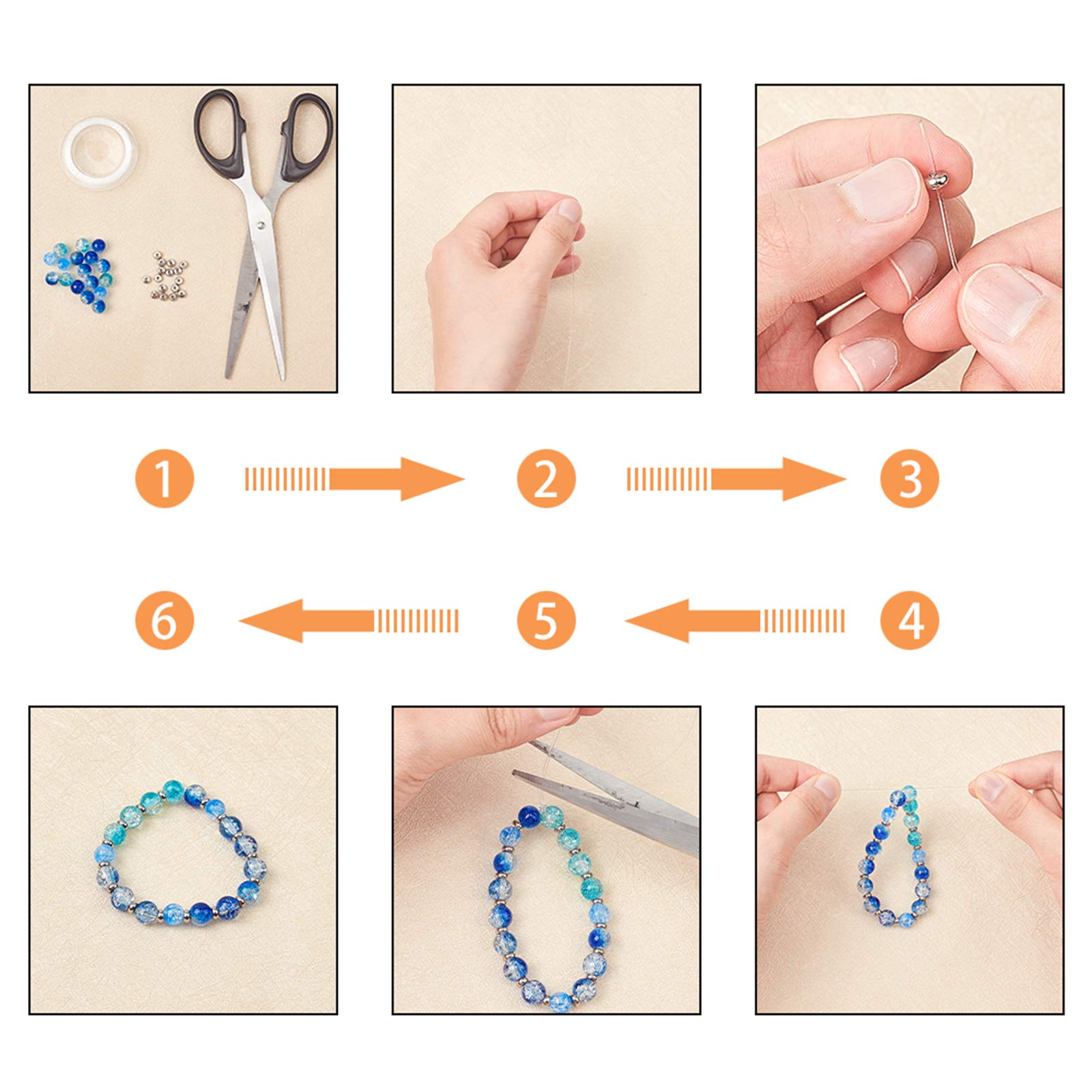 1
2
3
6
5
4