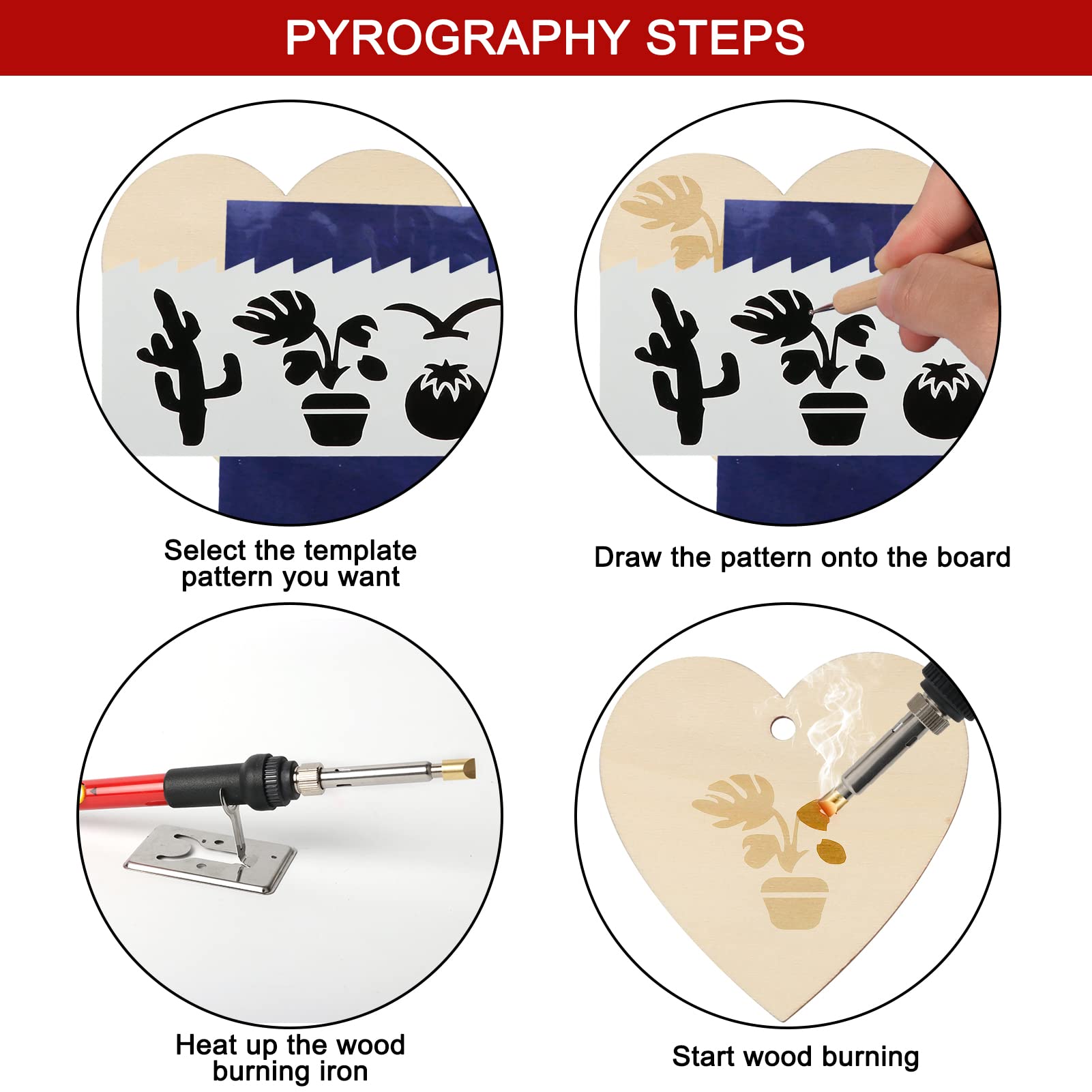 PYROGRAPHY STEPS

Select the template pattern you want

Draw the pattern onto the board

Heat up the wood burning iron

Start wood burning