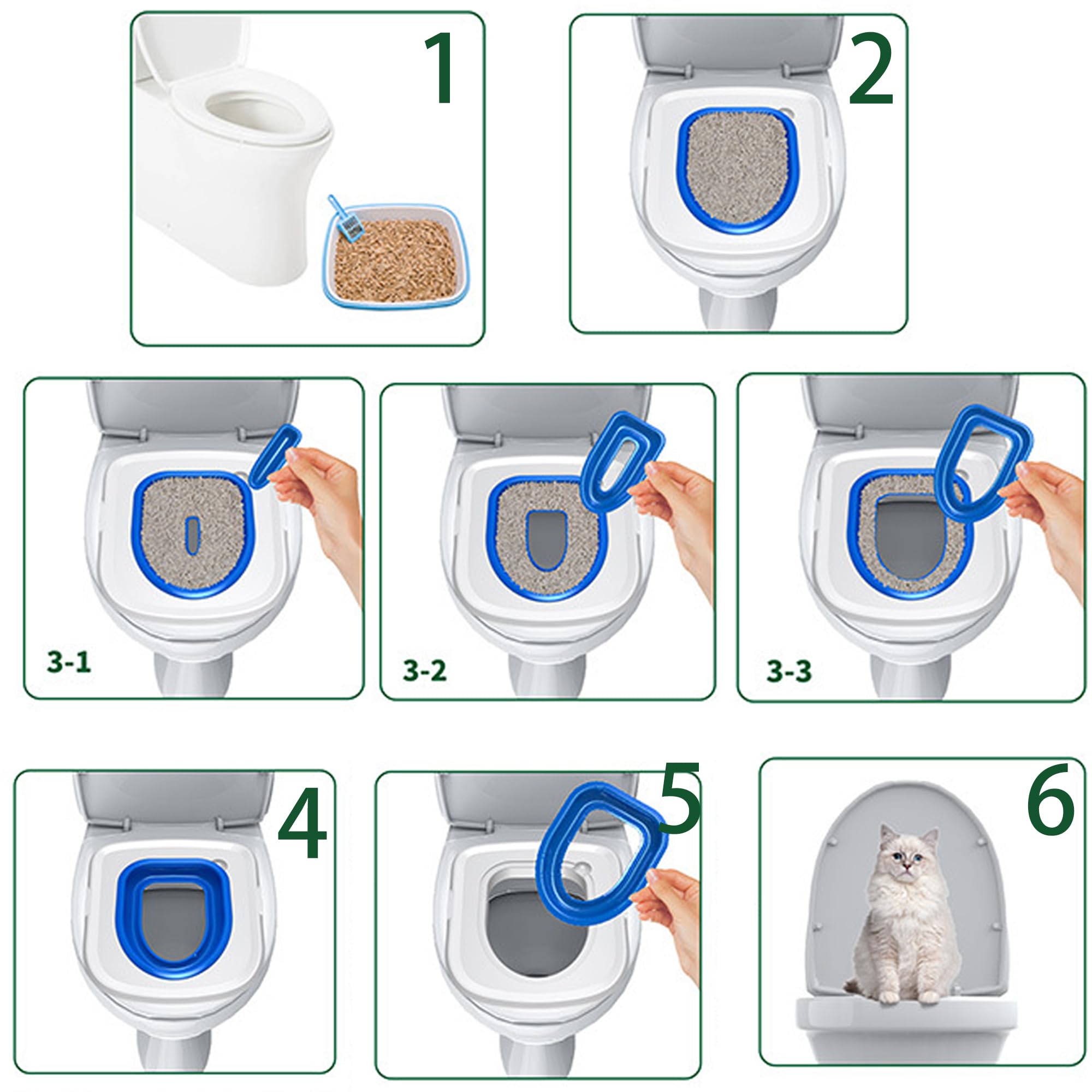 1

2

3-1

3-2

3-3

4

5

6