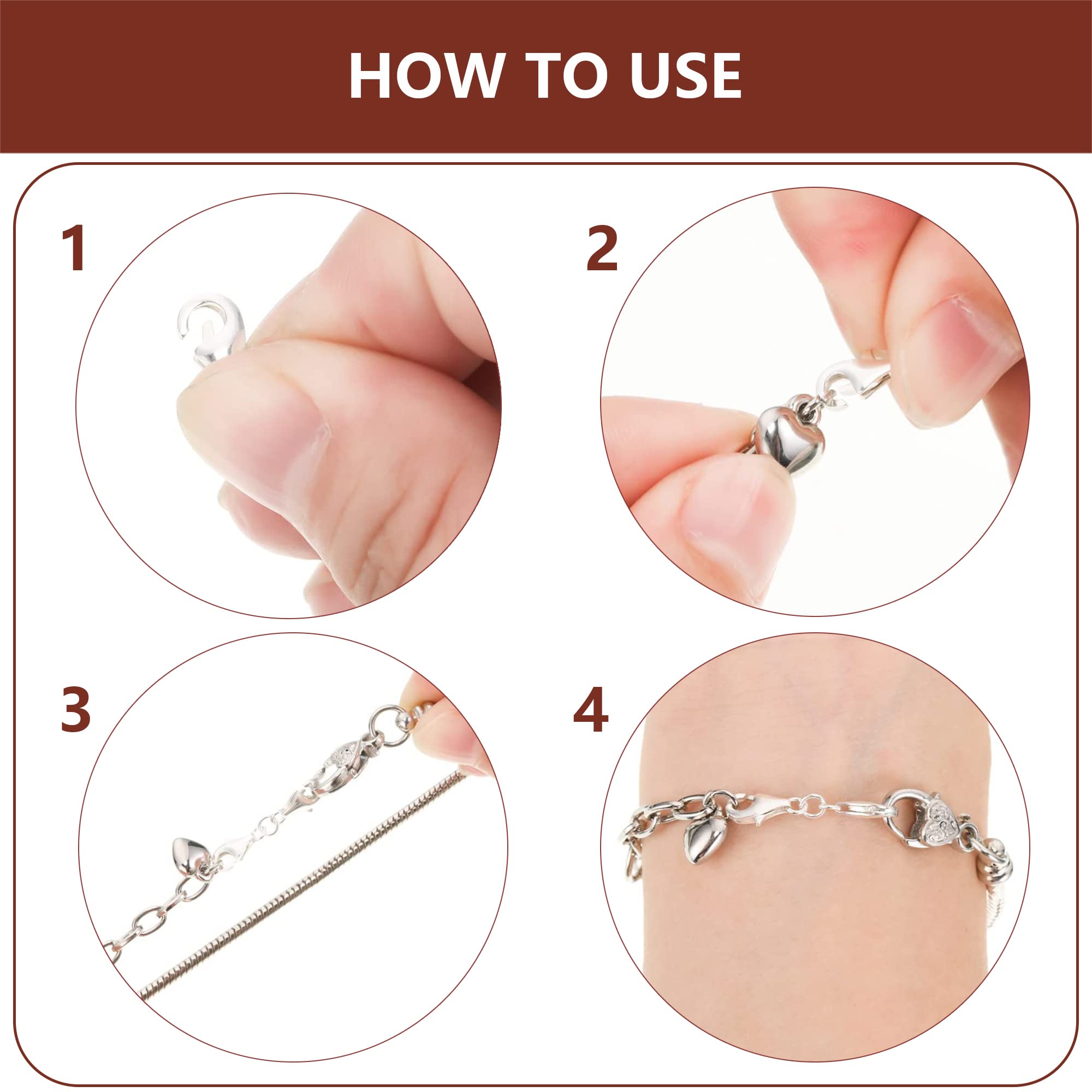 HOW TO USE

1

2

3

4