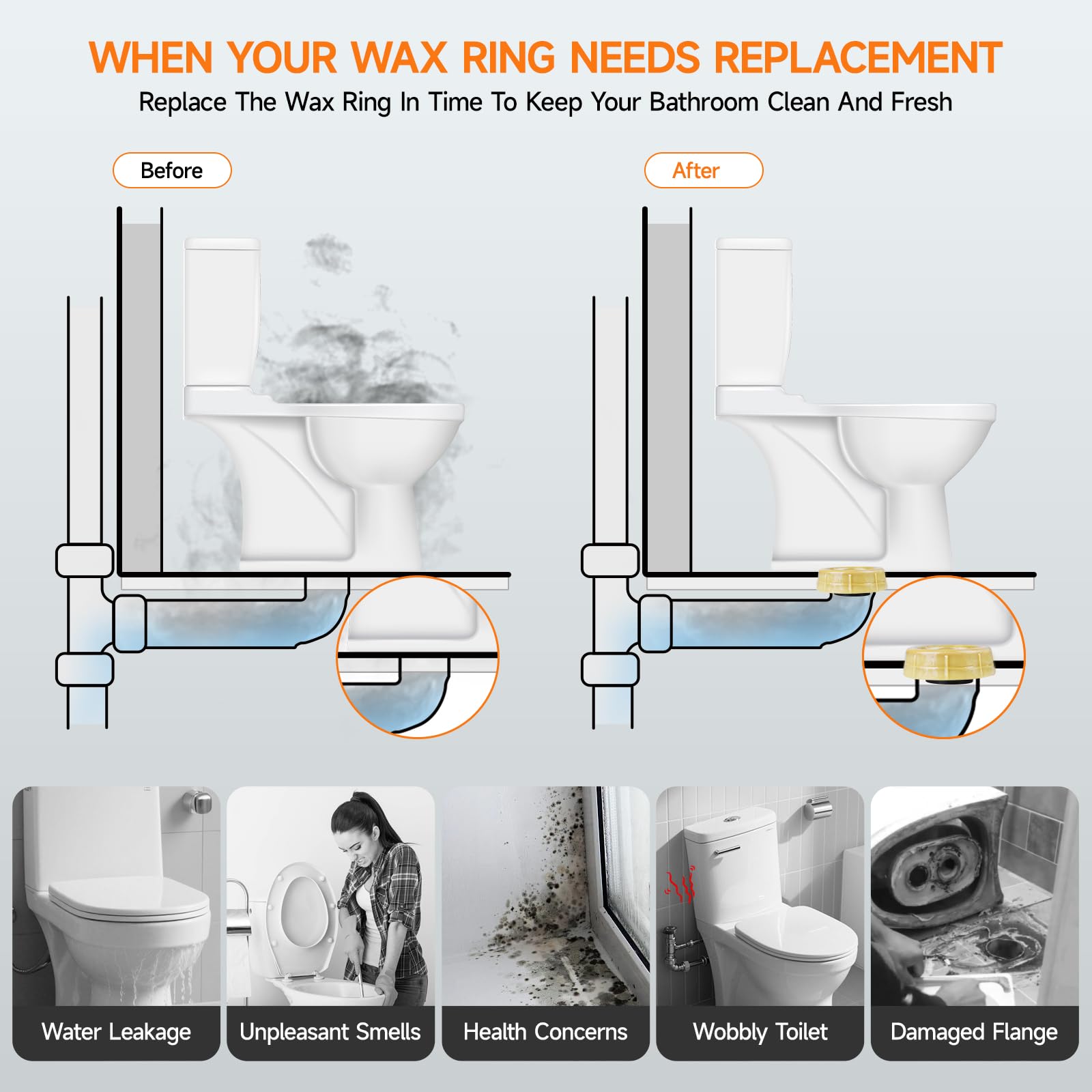 WHEN YOUR WAX RING NEEDS REPLACEMENT
Replace The Wax Ring In Time To Keep Your Bathroom Clean And Fresh

Before

After

Water Leakage

Unpleasant Smells

Health Concerns

Wobbly Toilet

Damaged Flange