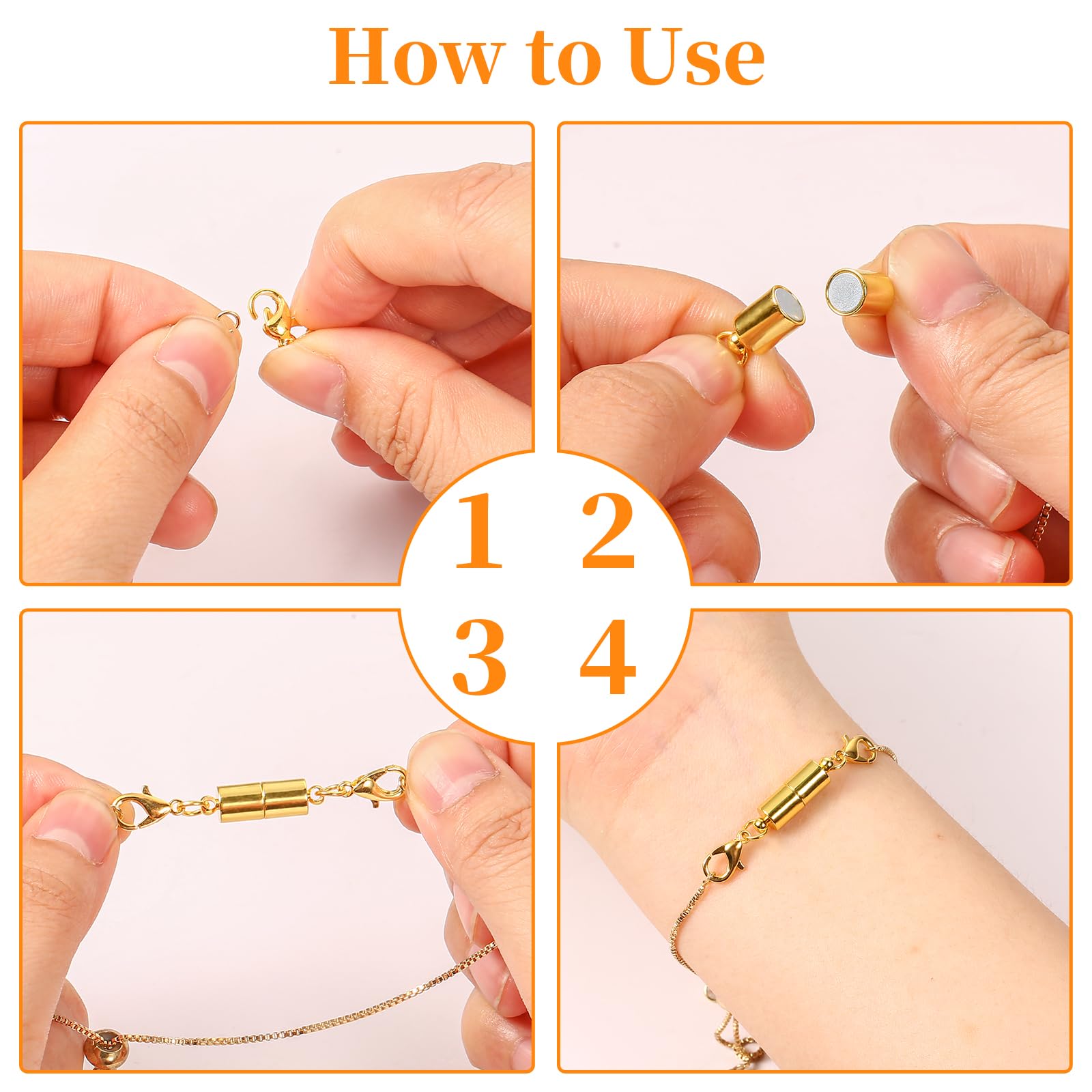 How to Use

1 2
3 4