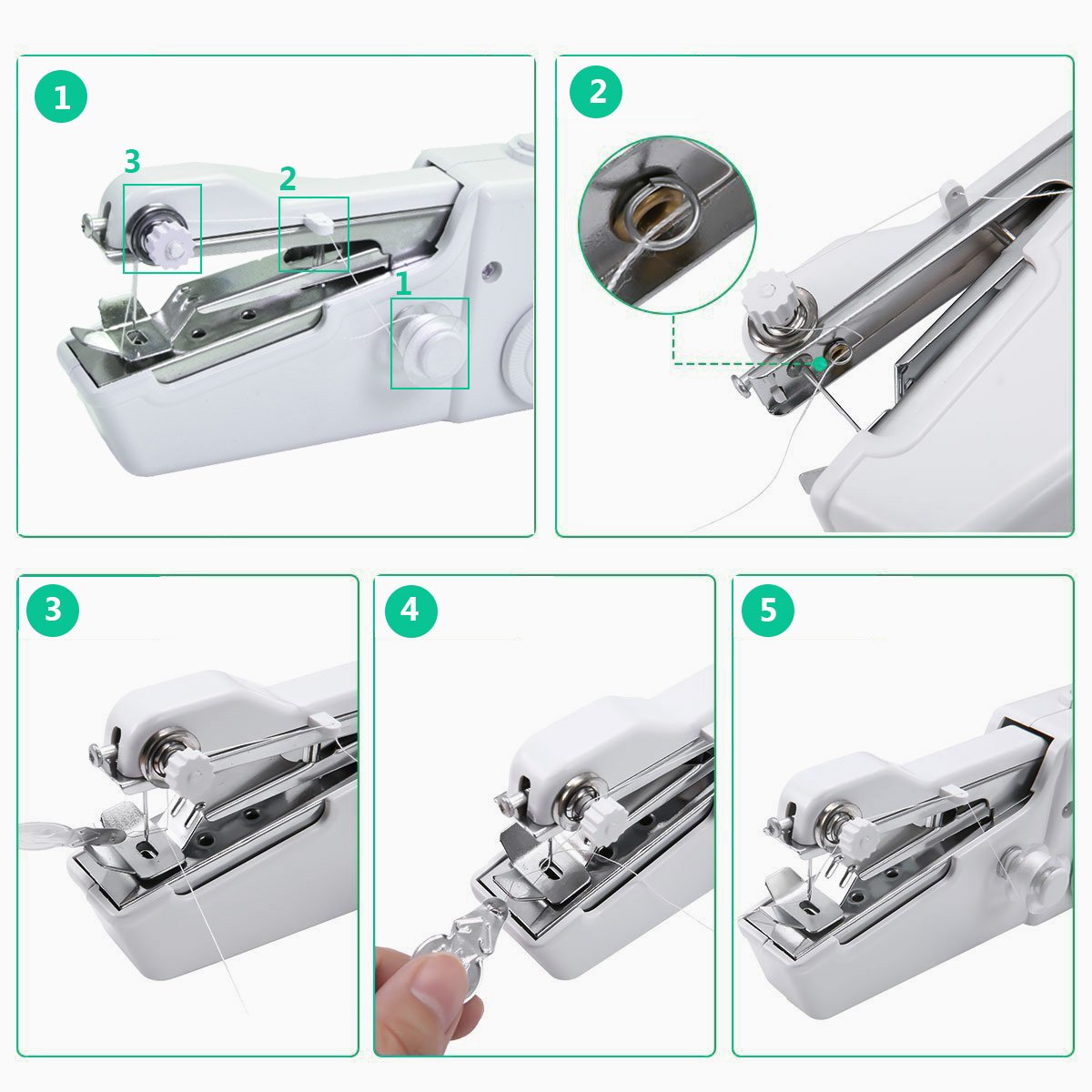 1
3
2
1
2
3
4
5