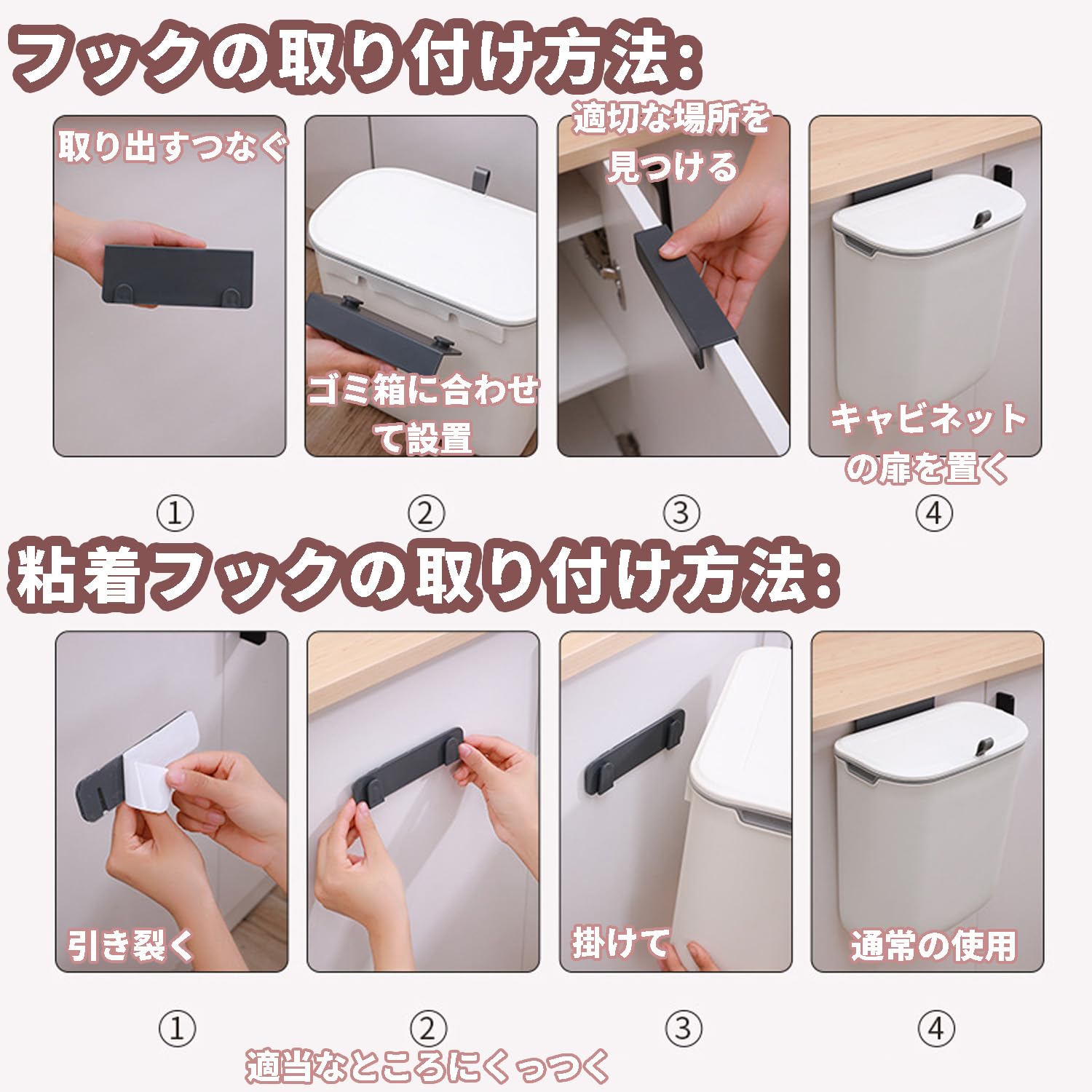 フックの取り付け方法:

取り出すつなぐ

ゴミ箱に合わせて設置

適切な場所を見つける

キャビネットの扉を置く

①

②

③

④

粘着フックの取り付け方法:

引き裂く

掛けて

通常の使用

①

②

③

④

適当なところにくっつく