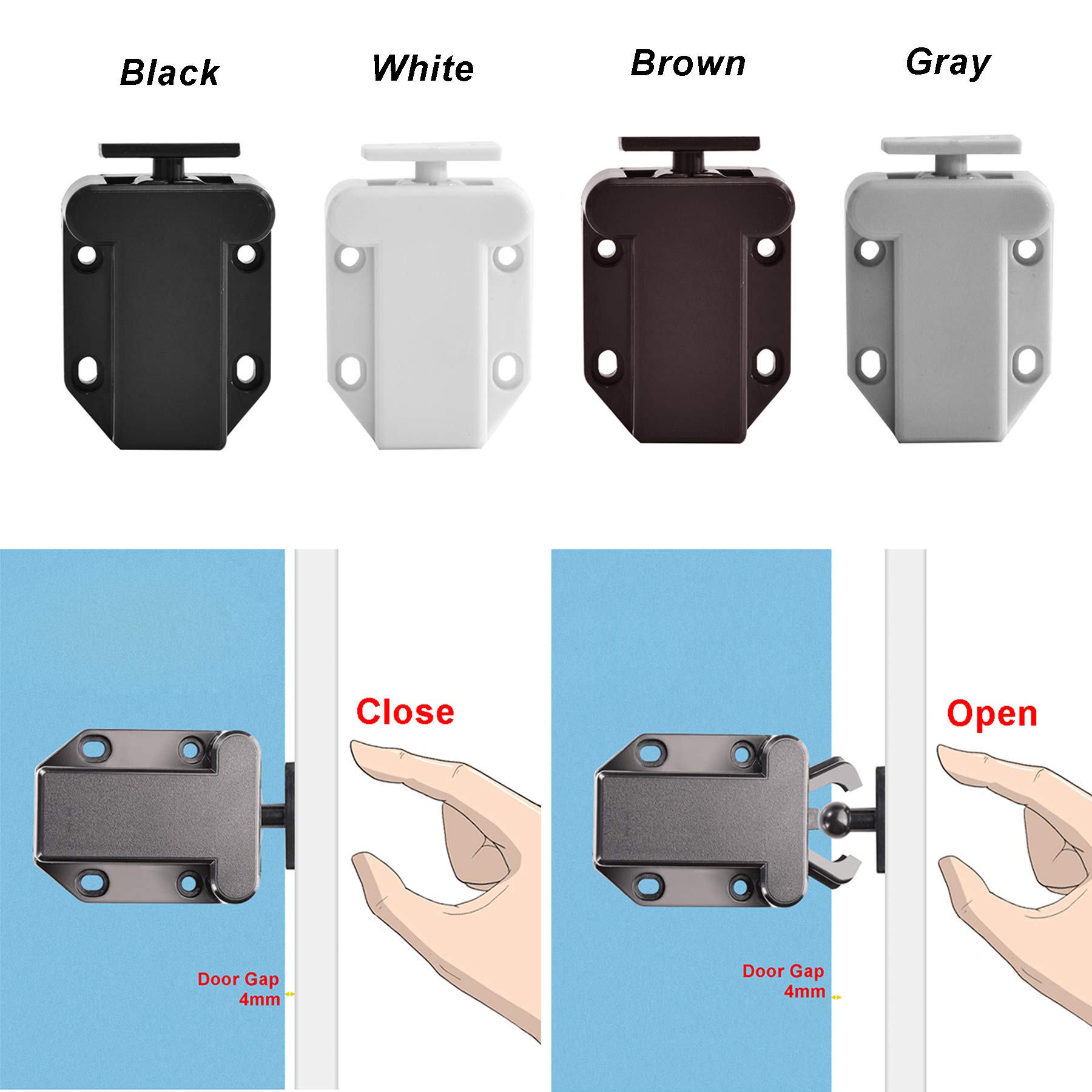 Black

White

Brown

Gray

Close

Door Gap
4mm

Open

Door Gap
4mm