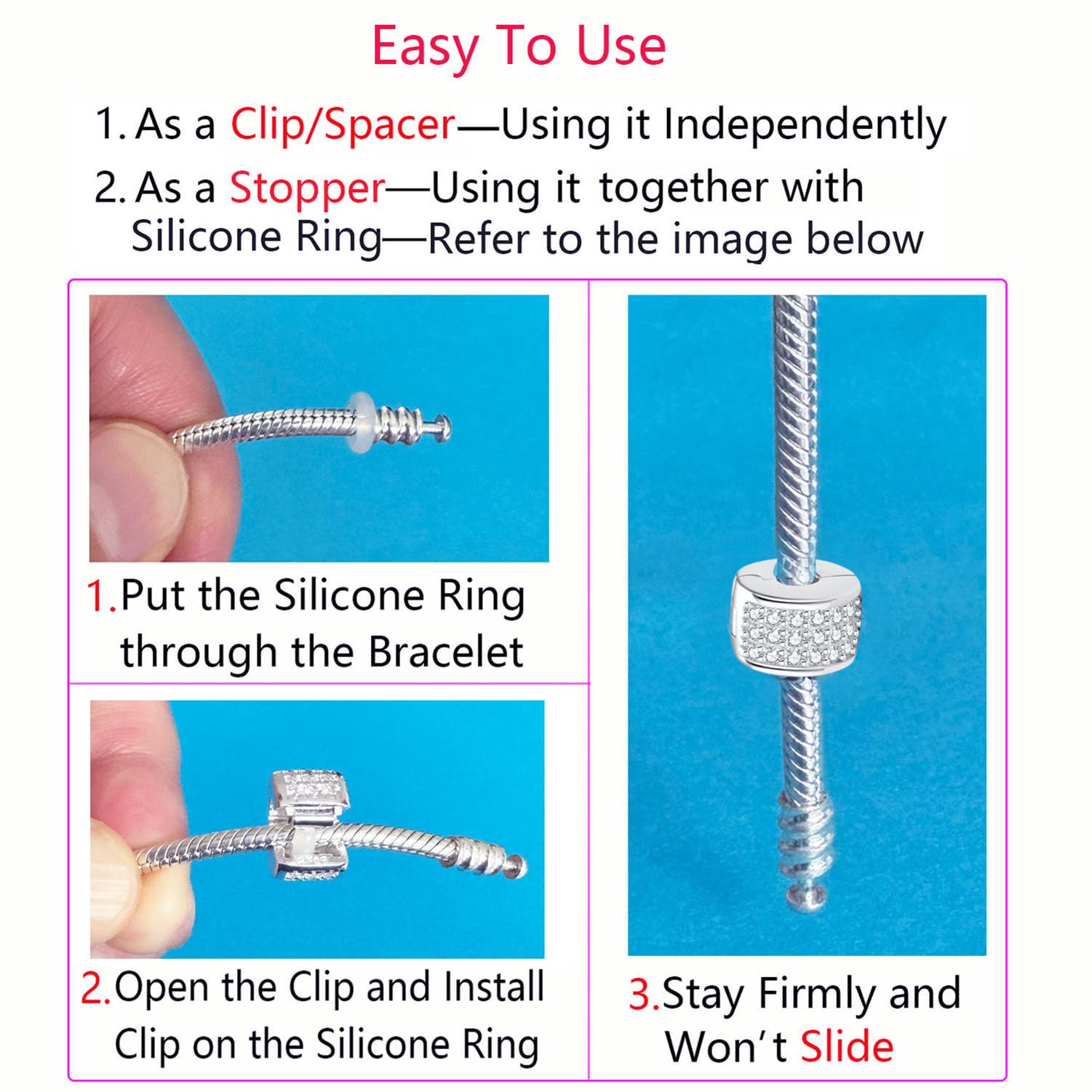 Easy To Use

1. As a Clip/Spacer—Using it Independently

2. As a Stopper—Using it together with Silicone Ring—Refer to the image below

1.Put the Silicone Ring through the Bracelet

2.Open the Clip and Install Clip on the Silicone Ring

3.Stay Firmly and Won't Slide