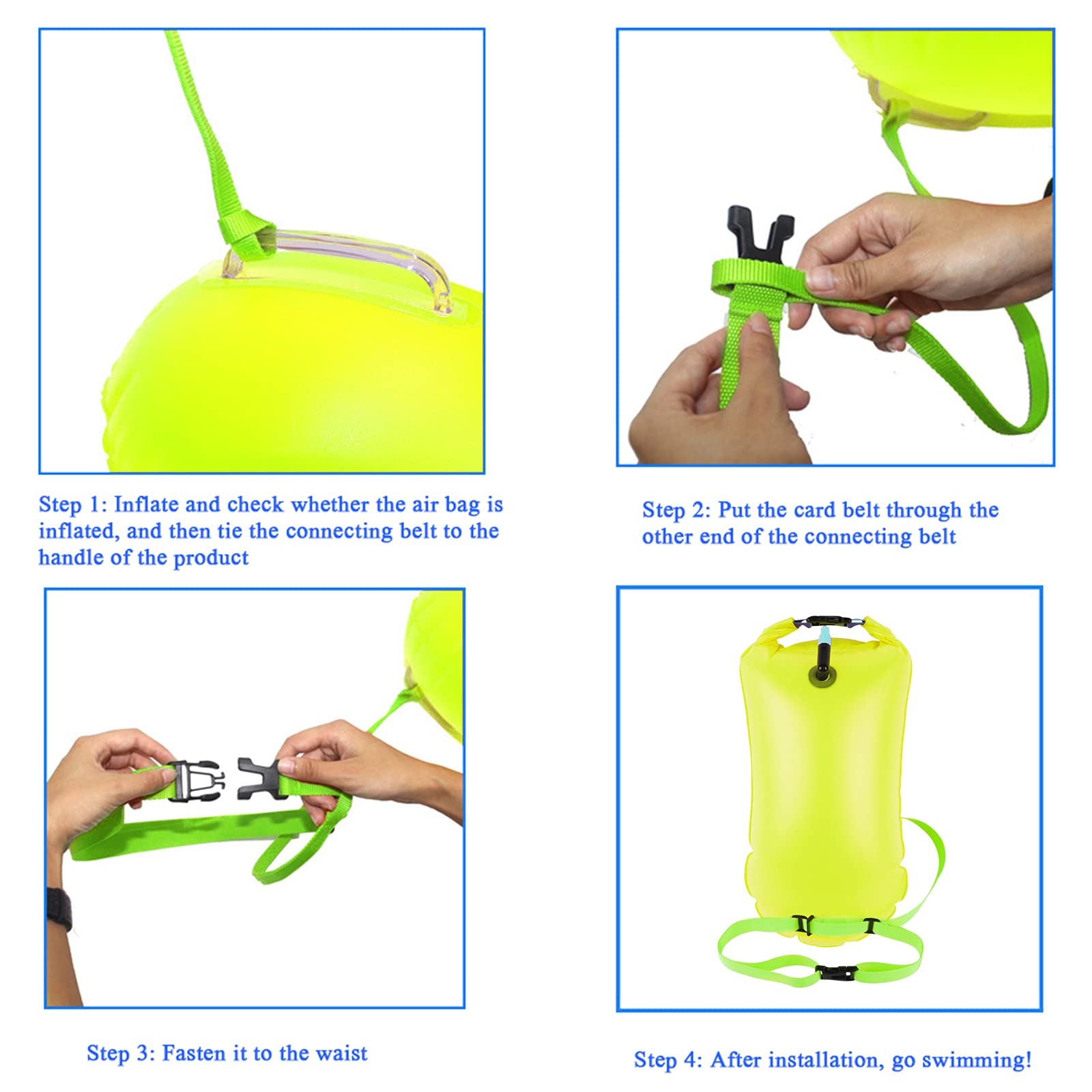 Step 1: Inflate and check whether the air bag is inflated, and then tie the connecting belt to the handle of the product

Step 2: Put the card belt through the other end of the connecting belt

Step 3: Fasten it to the waist

Step 4: After installation, go swimming!