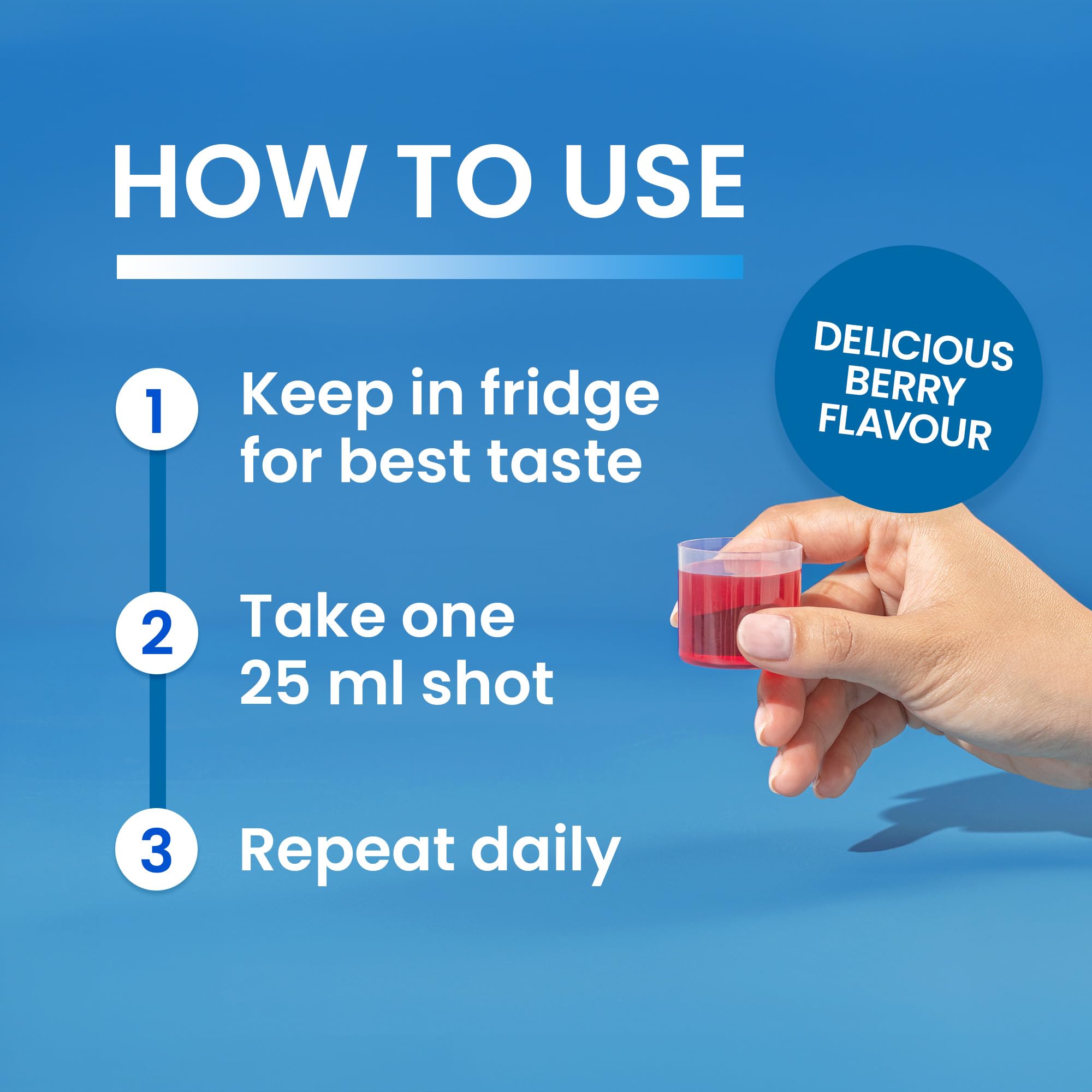 HOW TO USE

1 Keep in fridge for best taste

2 Take one 25 ml shot

3 Repeat daily

DELICIOUS BERRY FLAVOUR